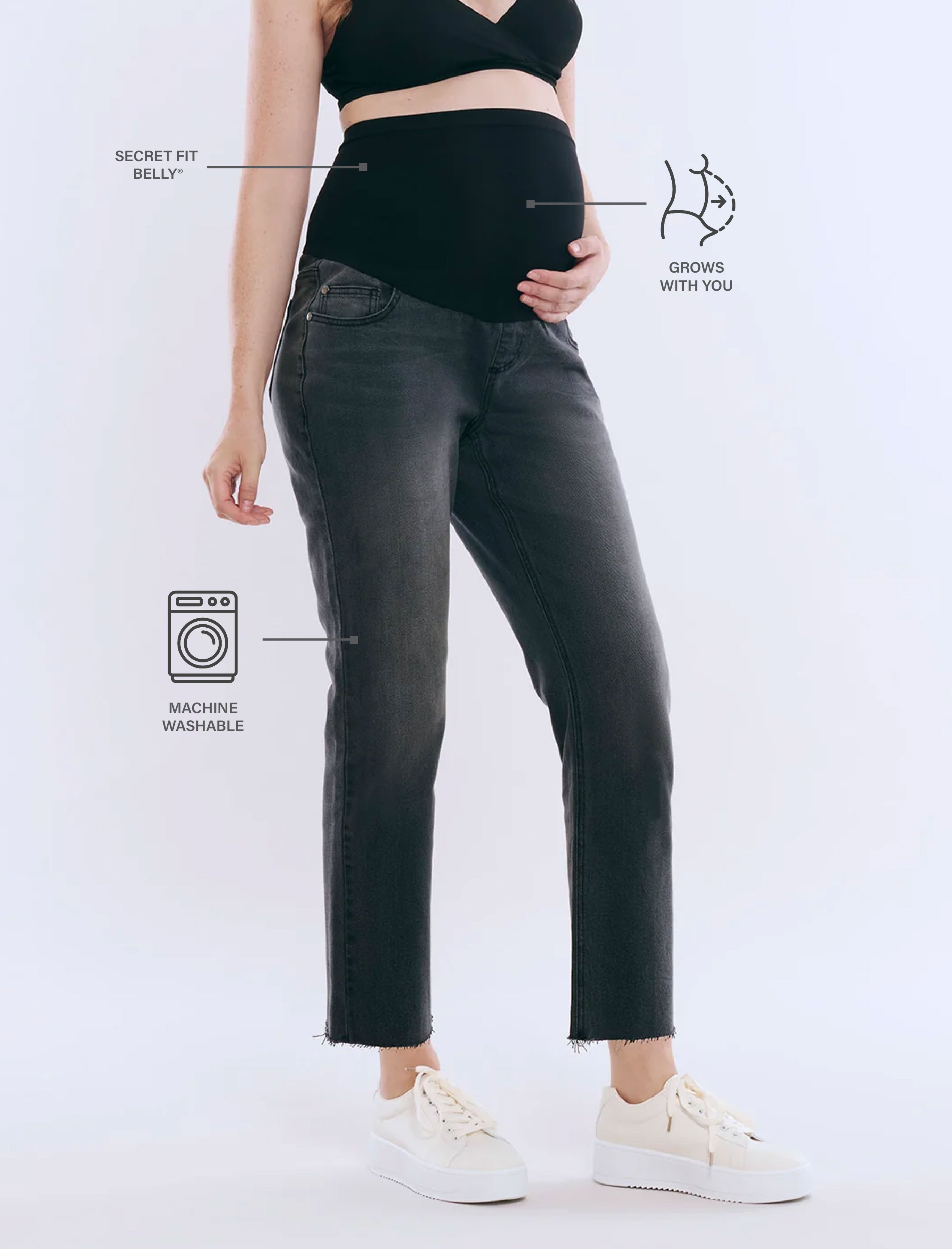 SECRET FIT BELLY®

GROWS WITH YOU

MACHINE WASHABLE