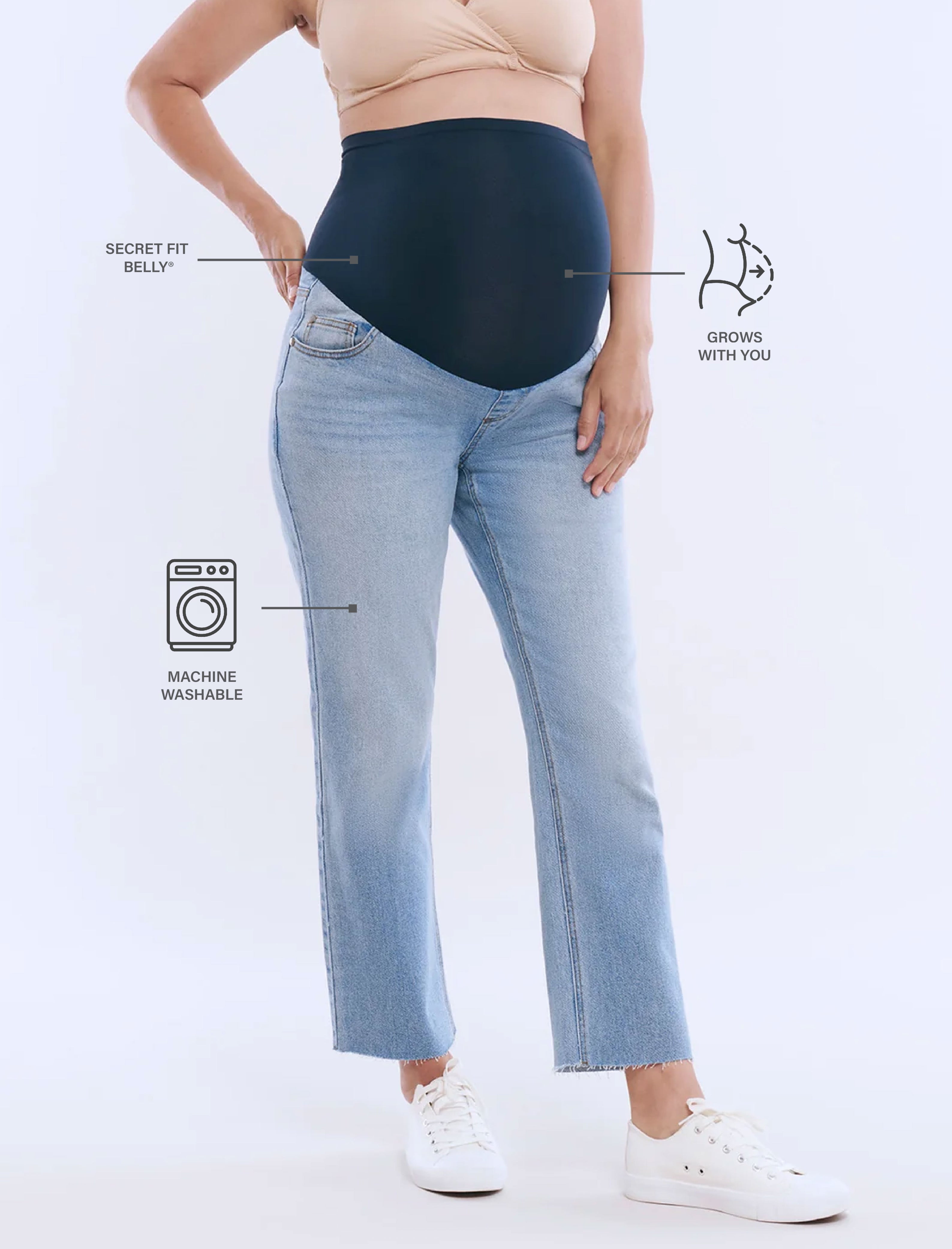 SECRET FIT BELLY®

GROWS WITH YOU

MACHINE WASHABLE