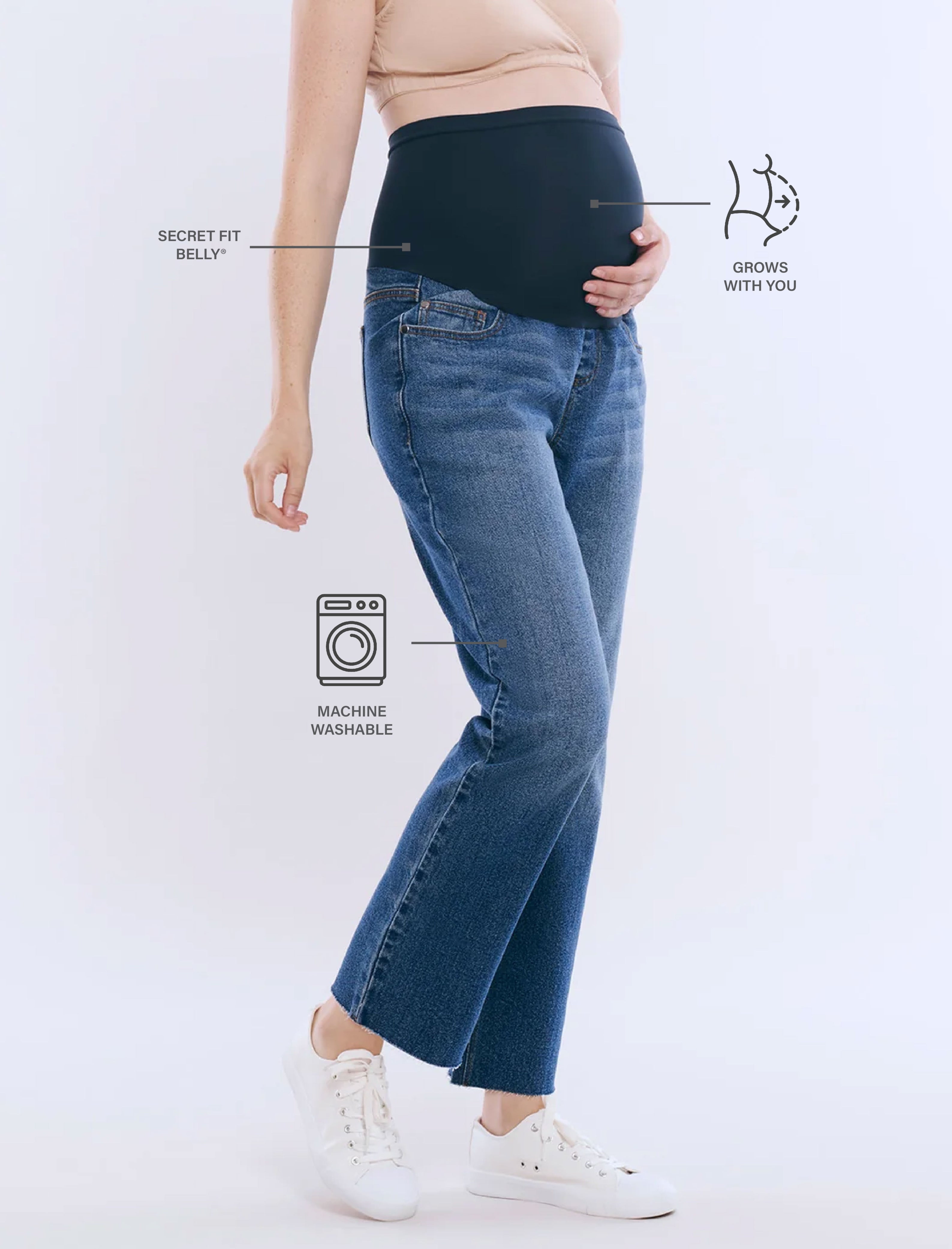 SECRET FIT BELLY®

GROWS WITH YOU

MACHINE WASHABLE