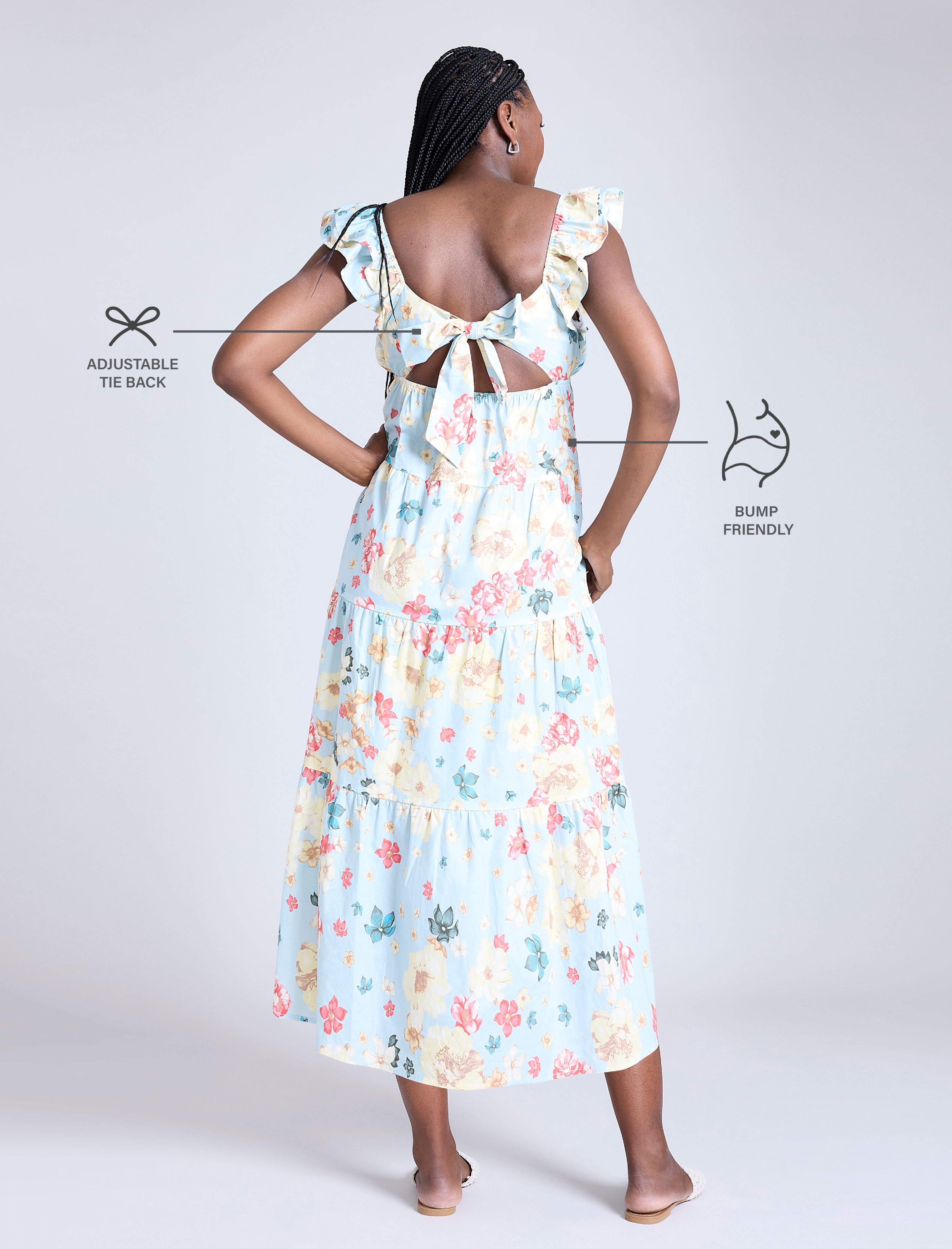 ADJUSTABLE
TIE BACK

BUMP
FRIENDLY