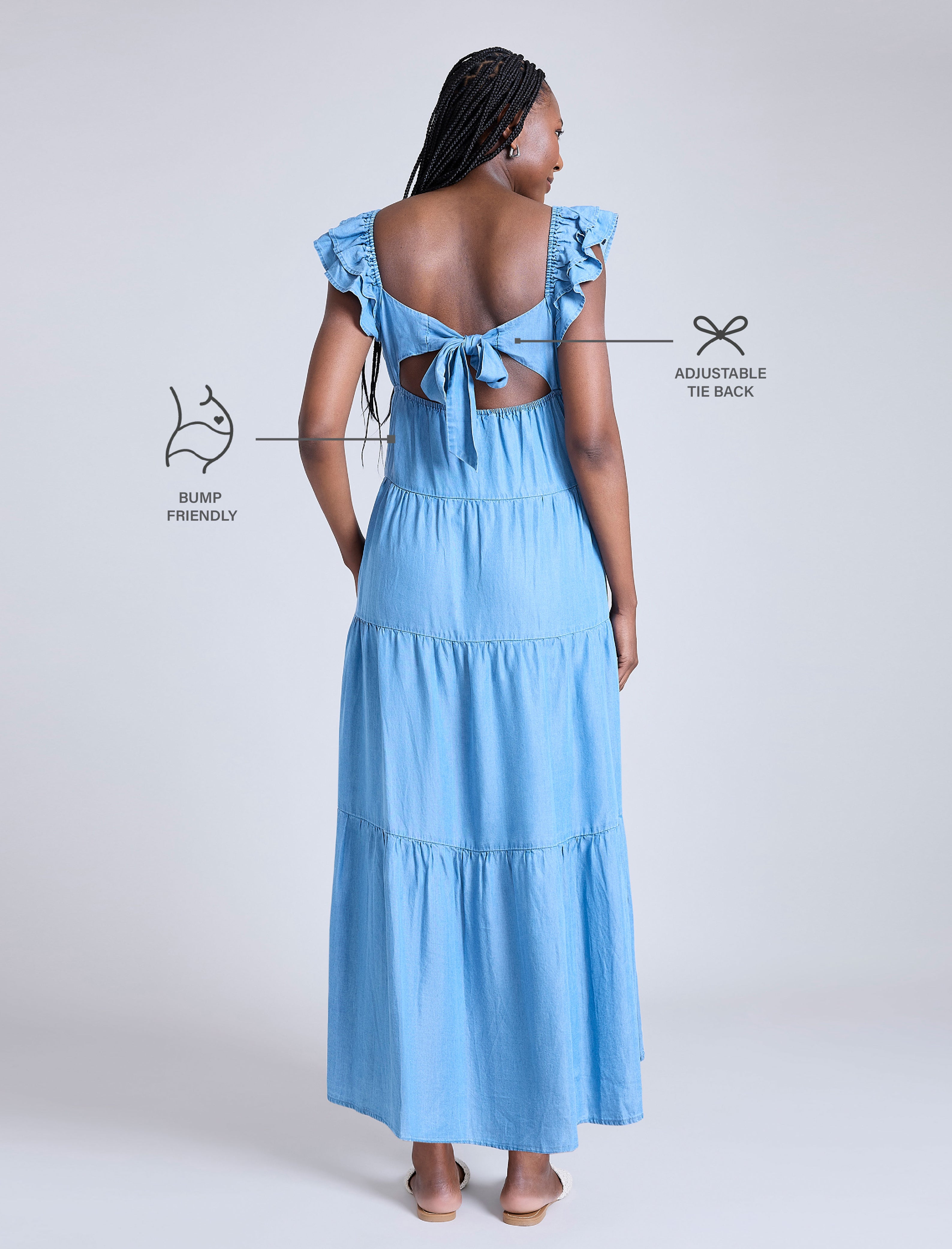 ADJUSTABLE
TIE BACK

BUMP
FRIENDLY