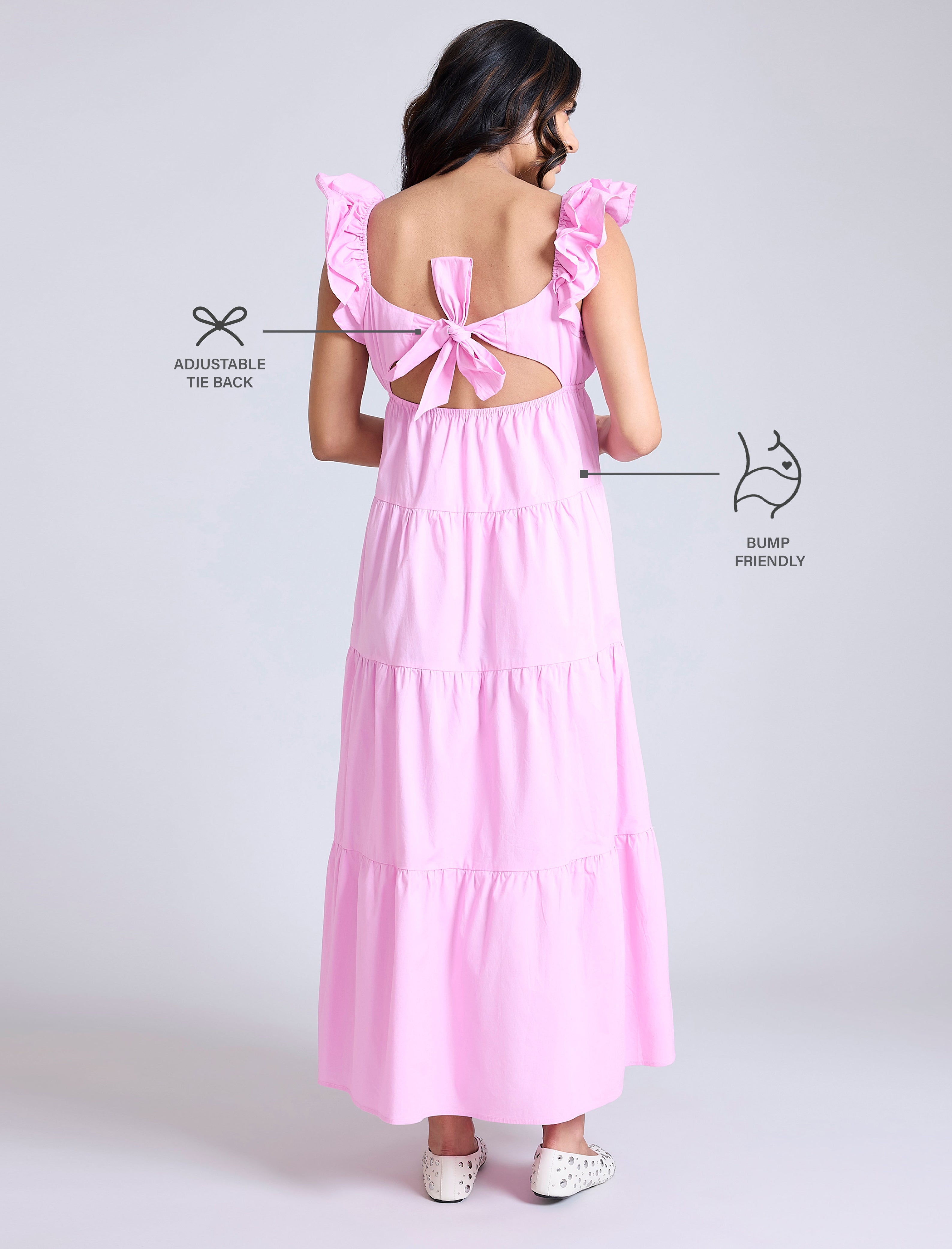 ADJUSTABLE
TIE BACK

BUMP
FRIENDLY