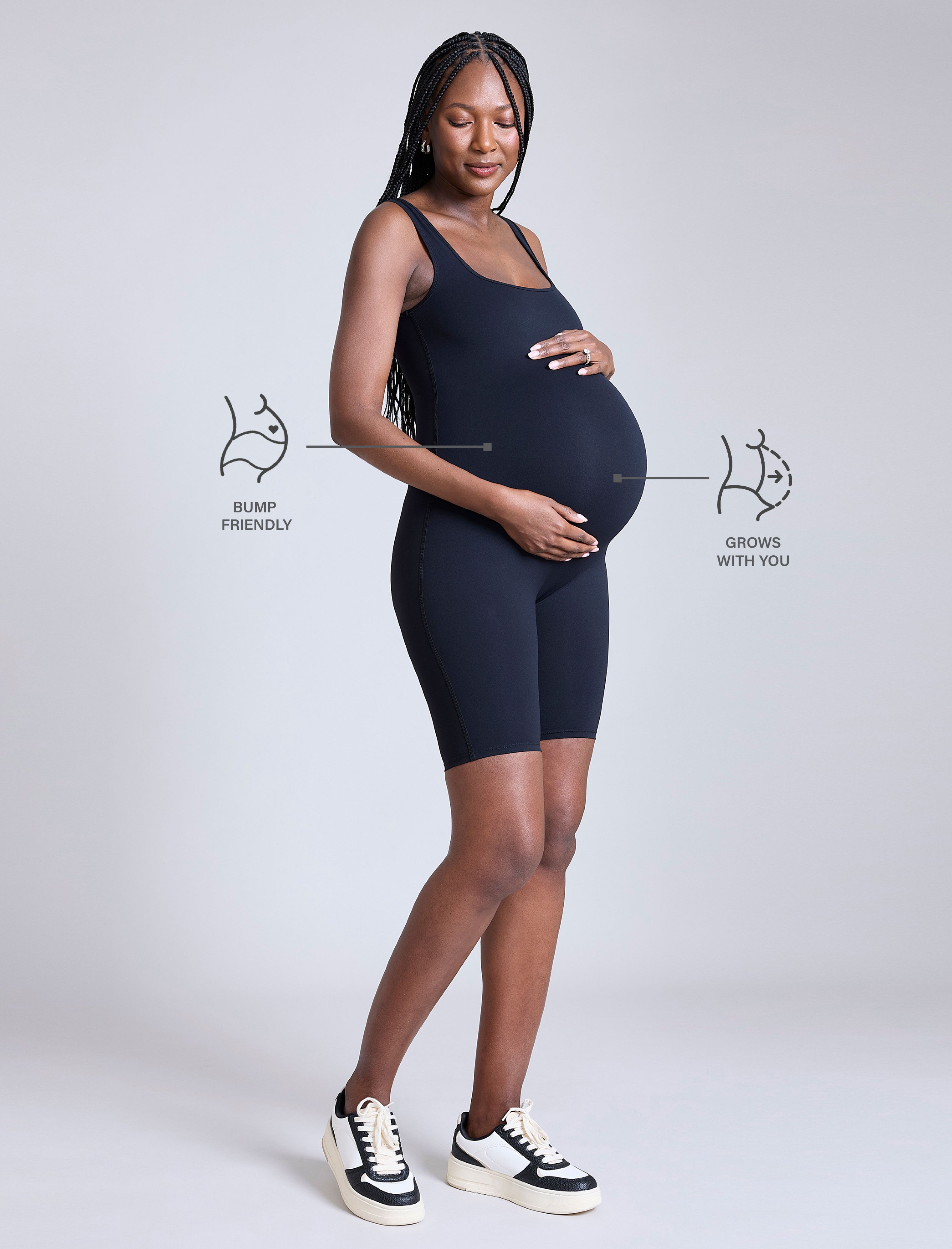 BUMP FRIENDLY

GROWS WITH YOU