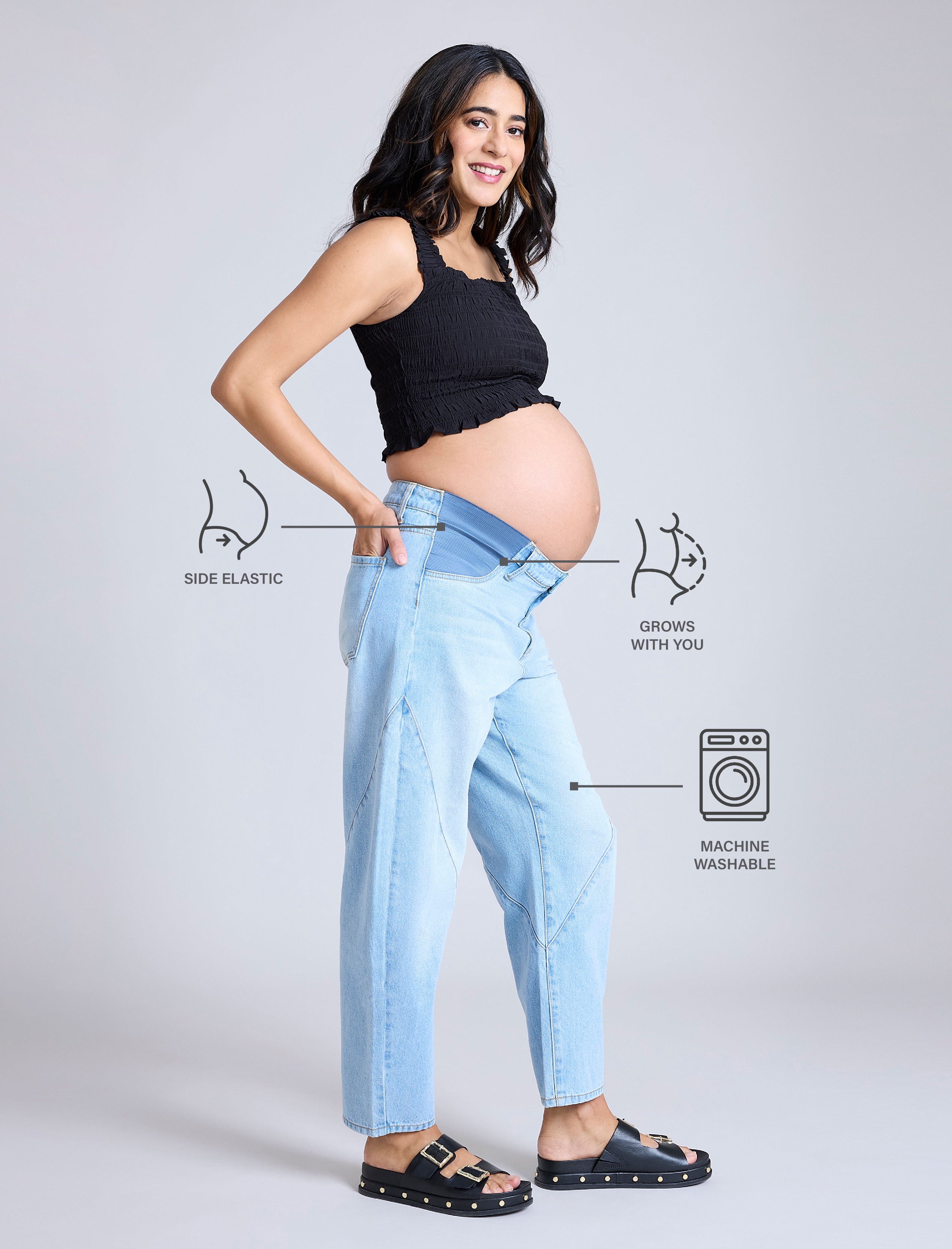 SIDE ELASTIC

GROWS WITH YOU

MACHINE WASHABLE