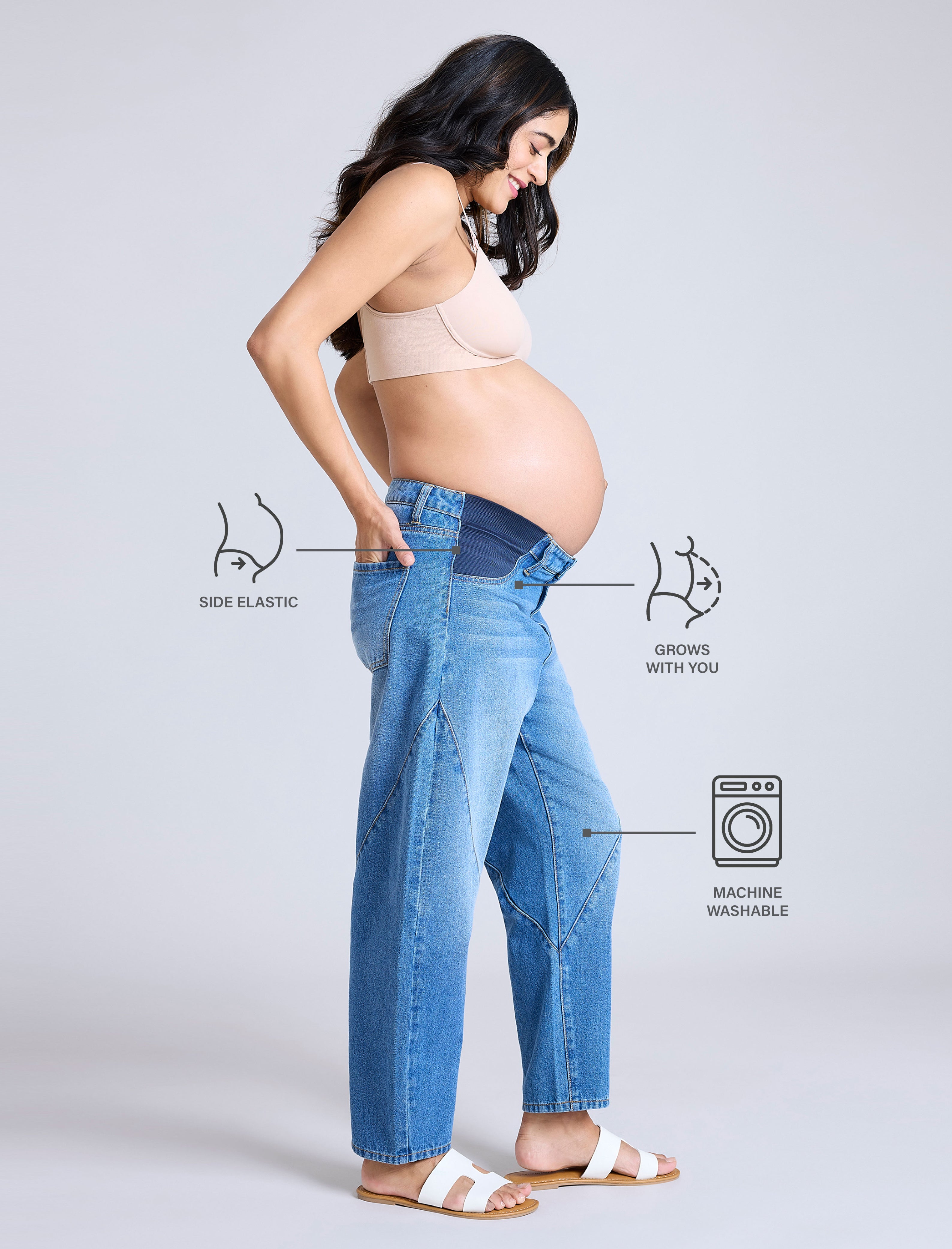 SIDE ELASTIC

GROWS WITH YOU

MACHINE WASHABLE