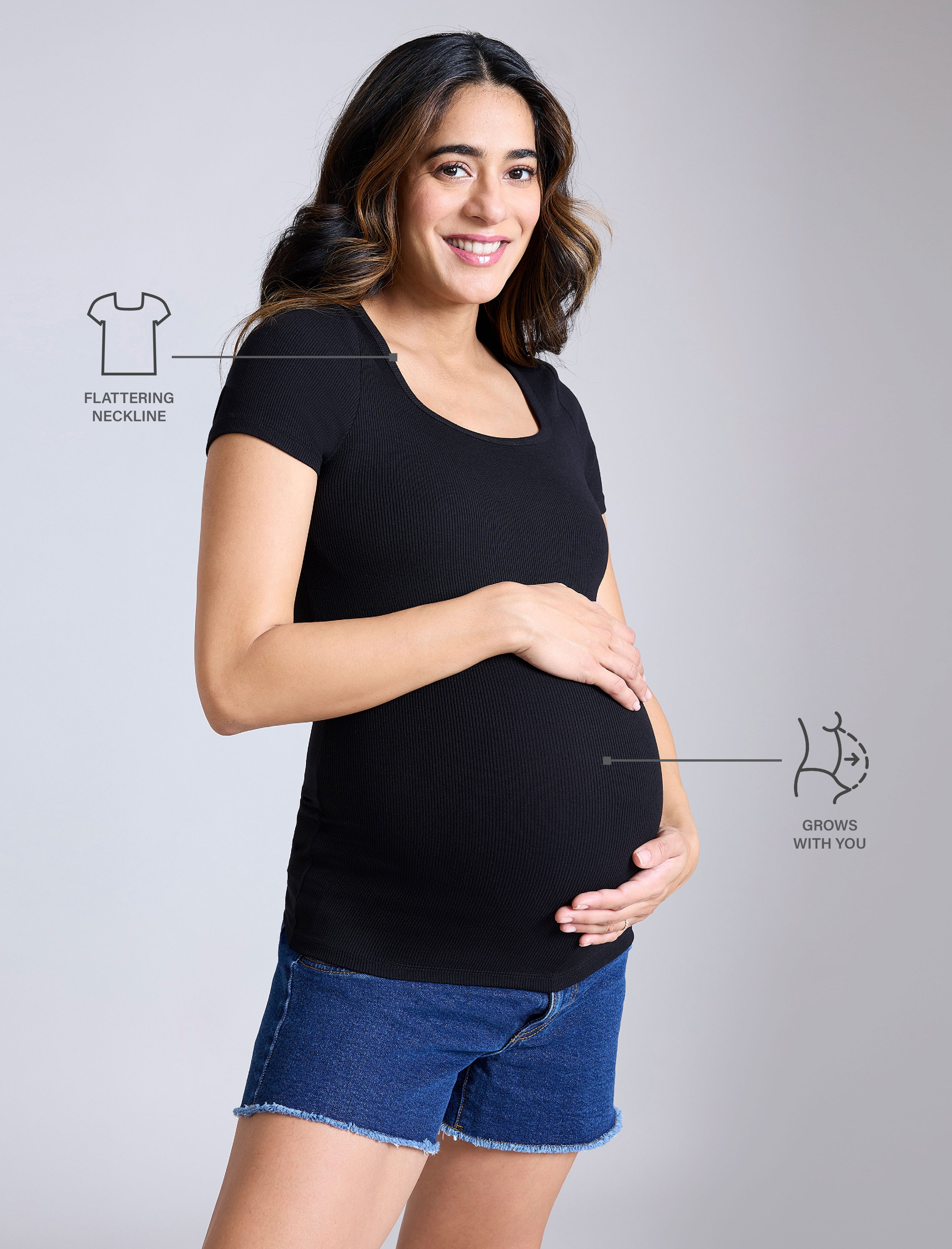 FLATTERING NECKLINE

GROWS WITH YOU