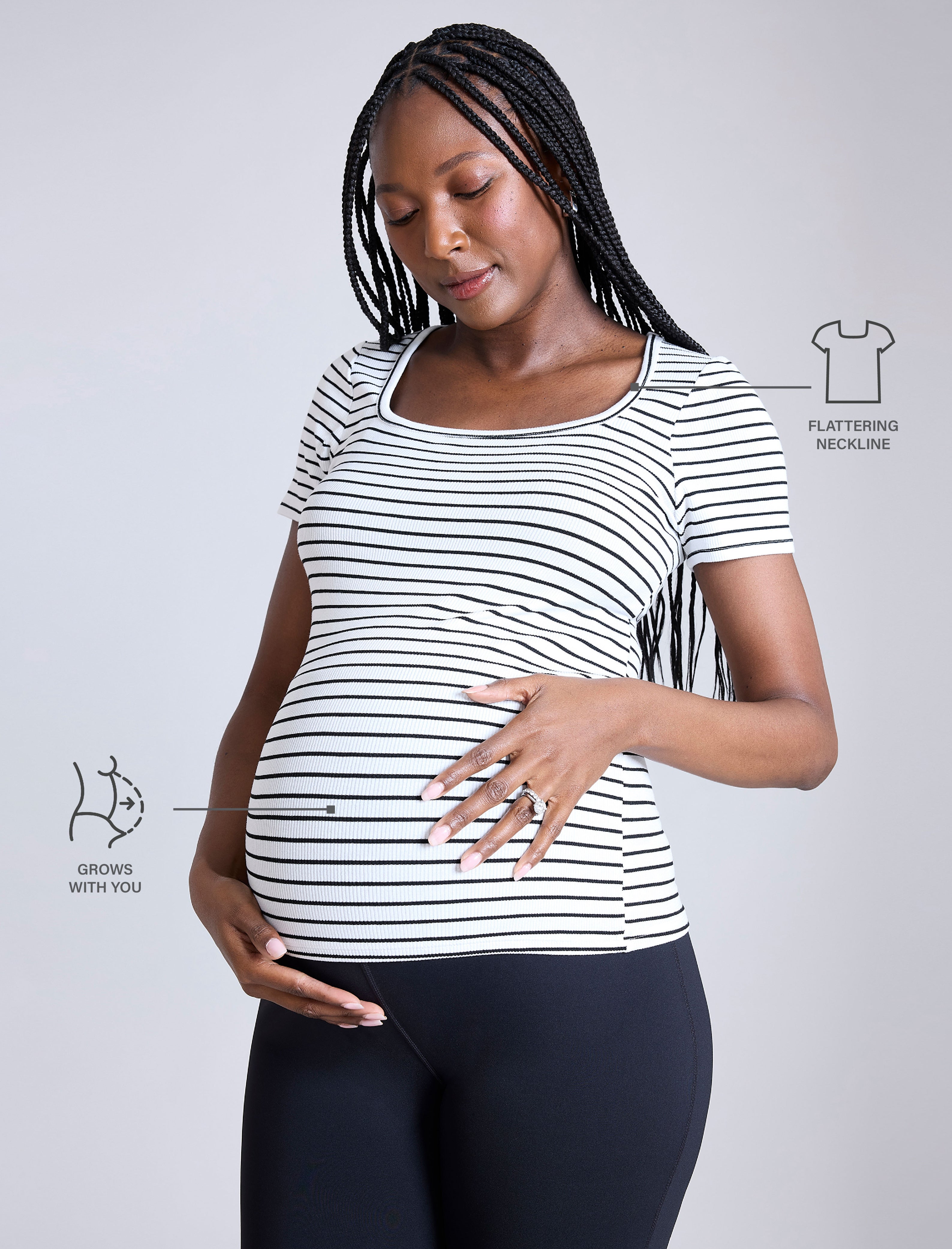 FLATTERING NECKLINE

GROWS WITH YOU