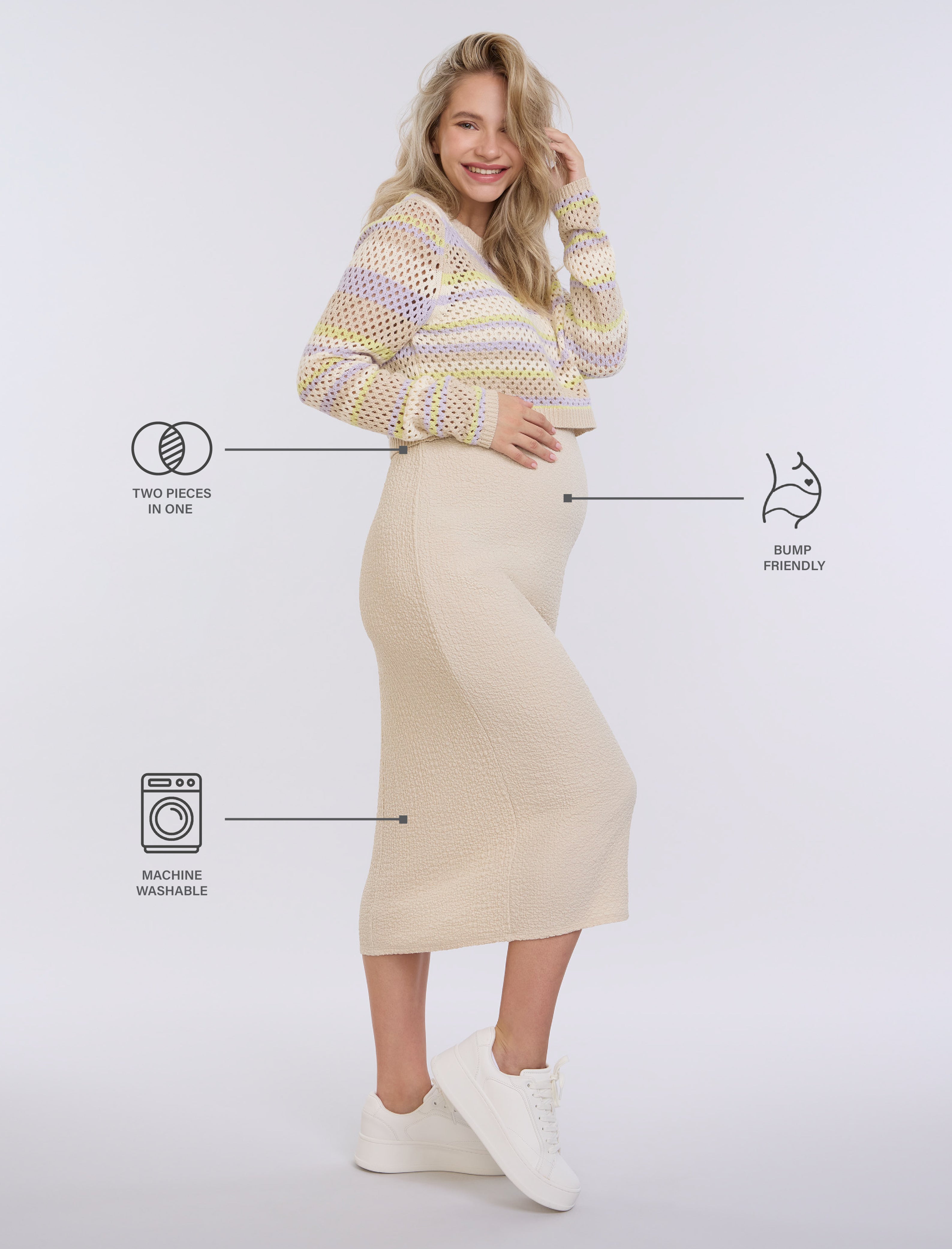 TWO PIECES IN ONE

BUMP FRIENDLY

MACHINE WASHABLE