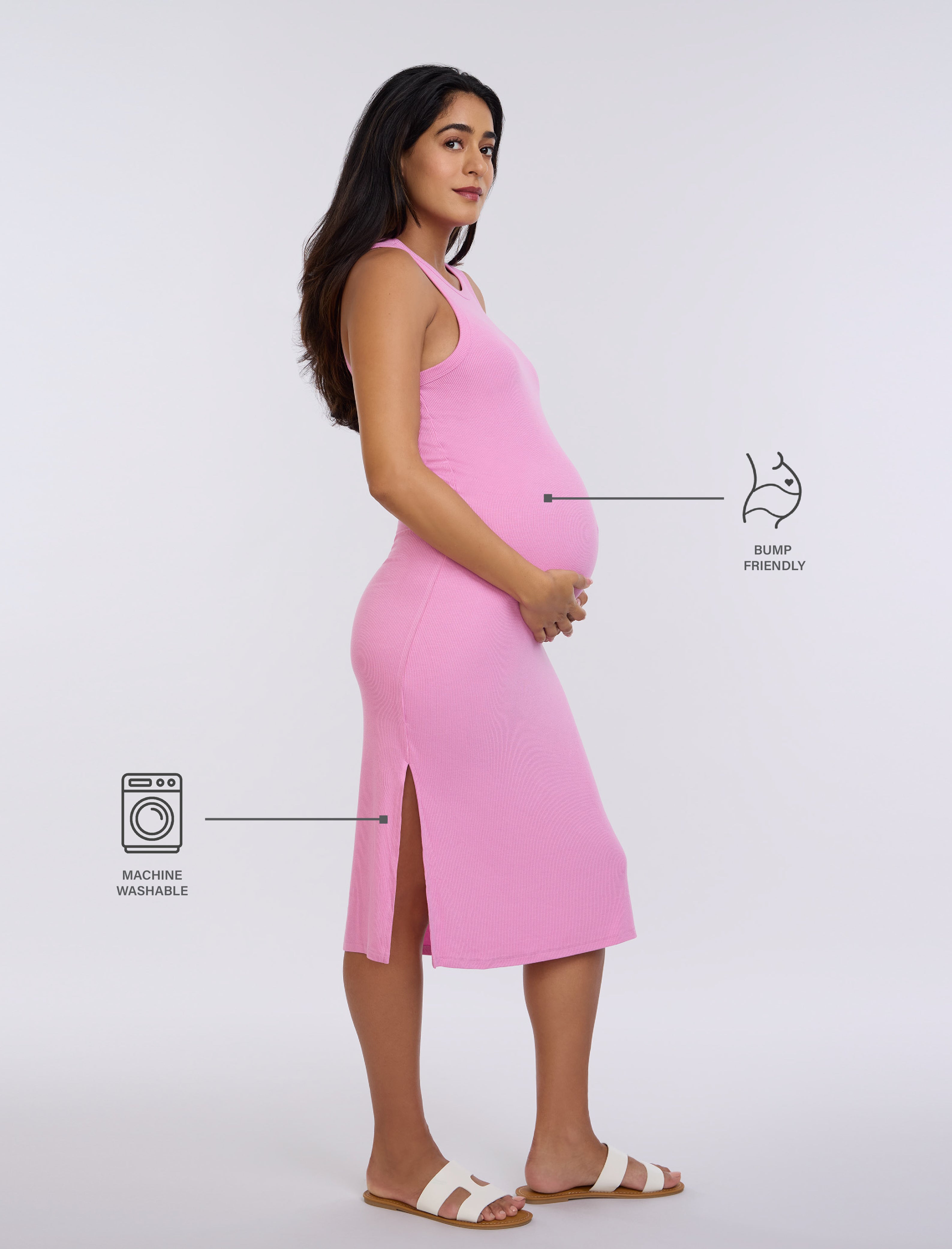 BUMP
FRIENDLY

MACHINE
WASHABLE