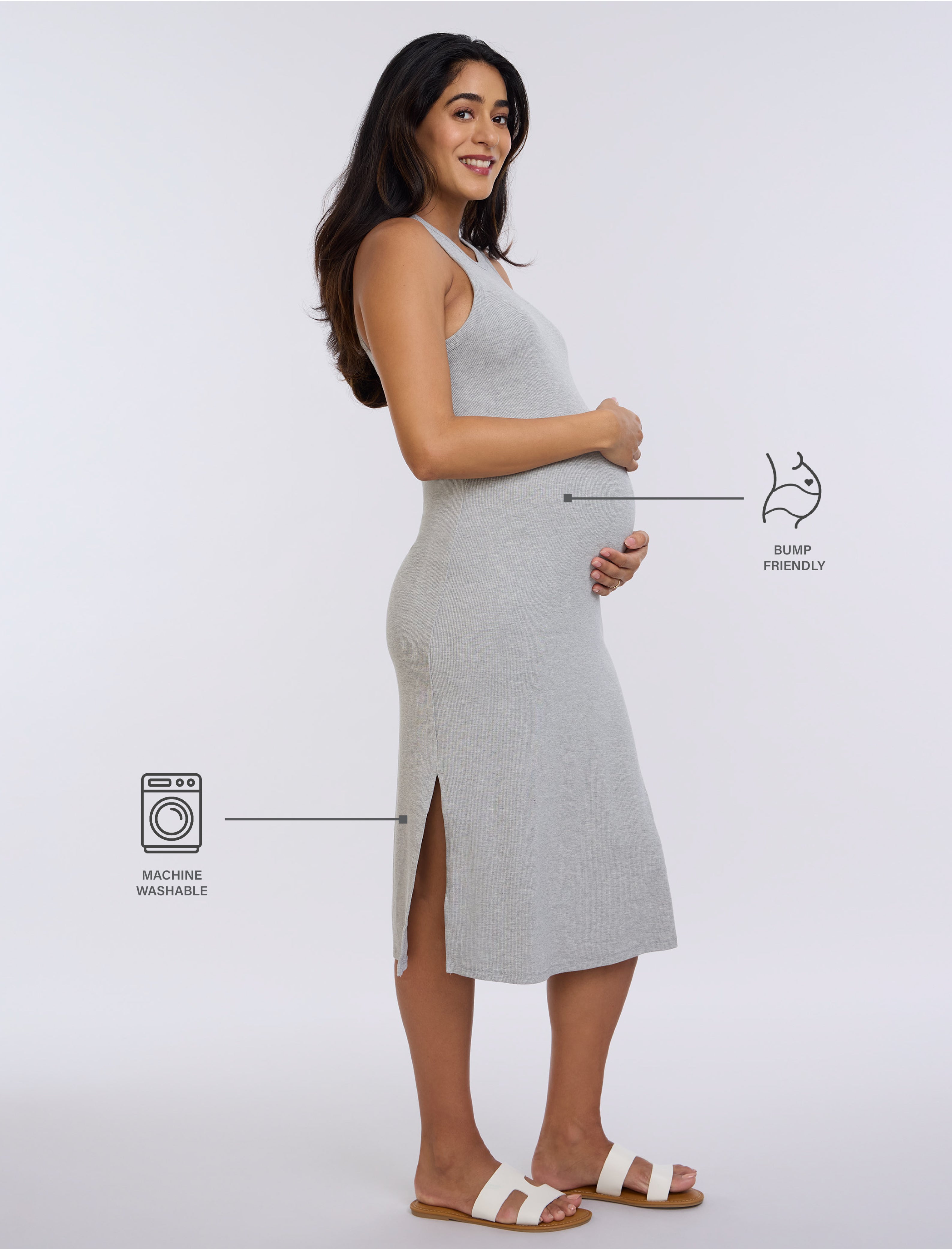 BUMP FRIENDLY

MACHINE WASHABLE