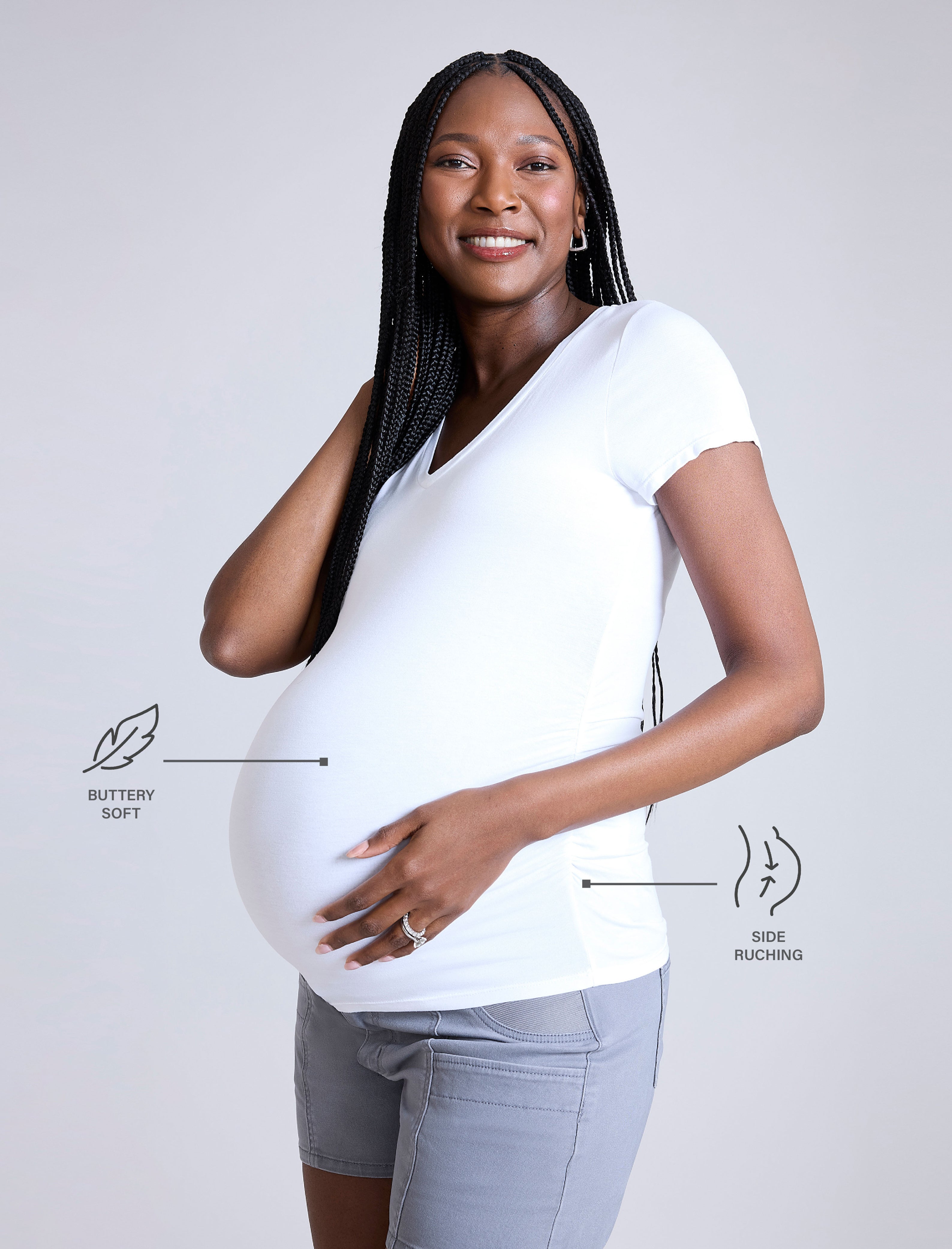 BUTTERY SOFT

SIDE RUCHING