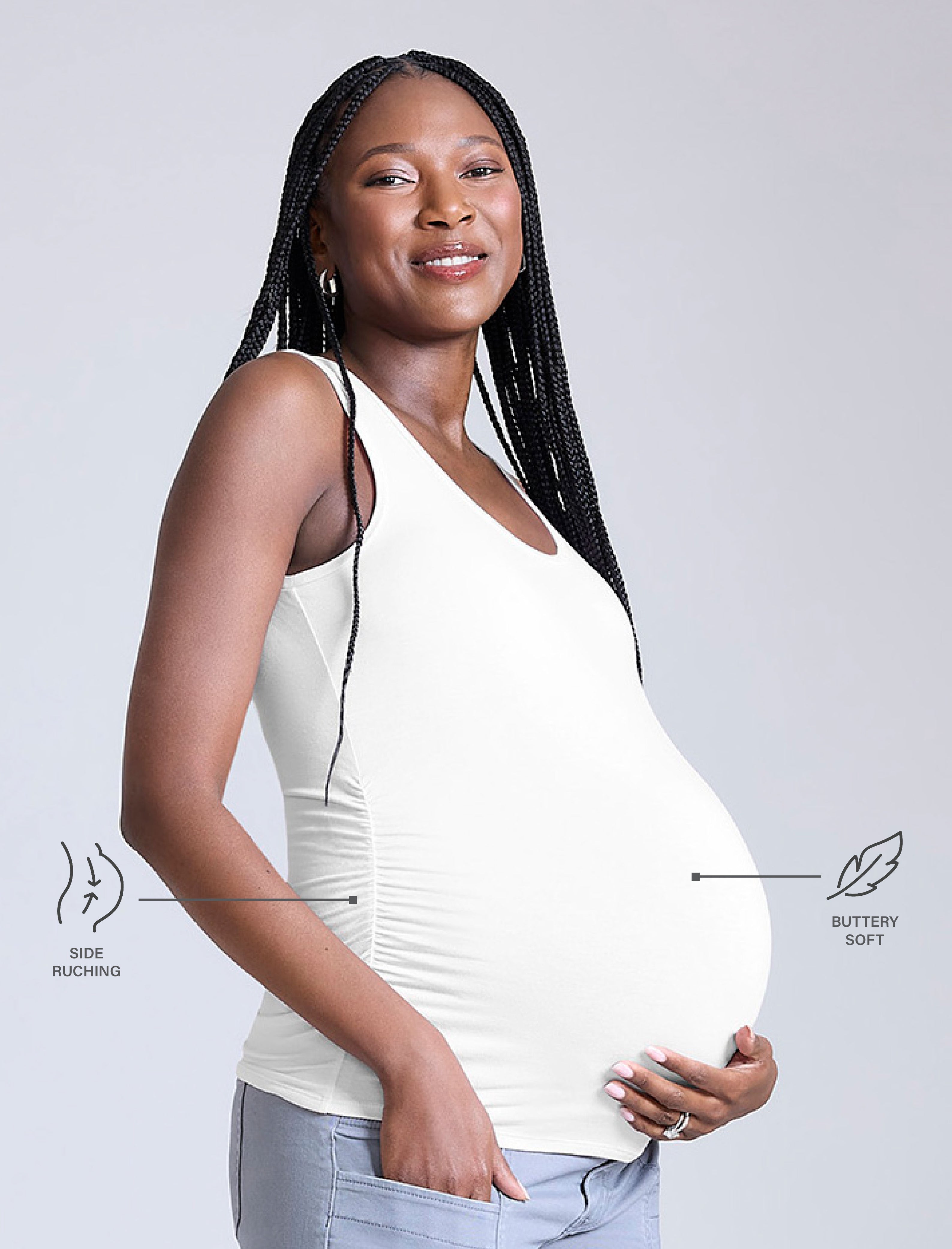 SIDE
RUCHING

BUTTERY
SOFT