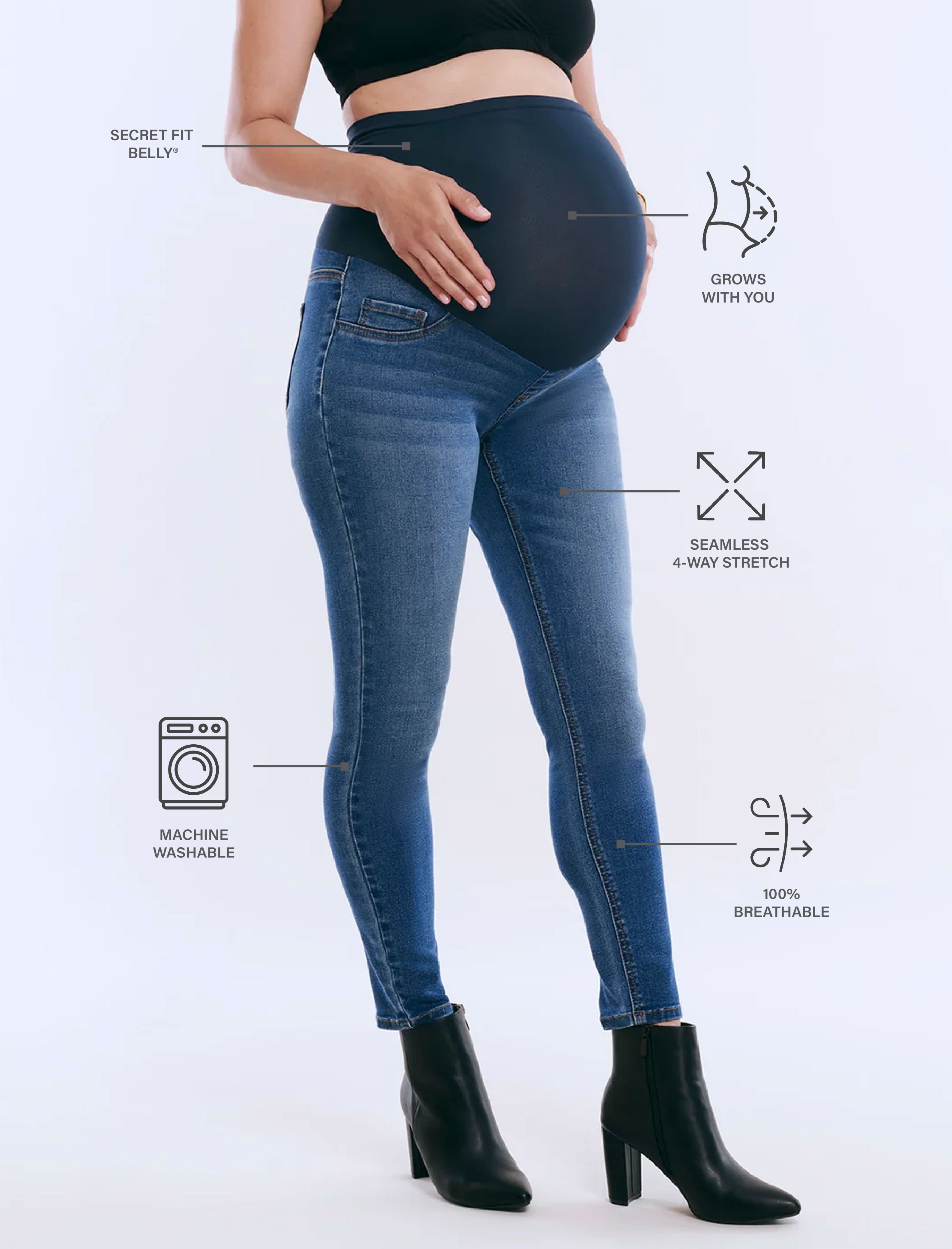 SECRET FIT BELLY®

GROWS WITH YOU

SEAMLESS 4-WAY STRETCH

MACHINE WASHABLE

100% BREATHABLE