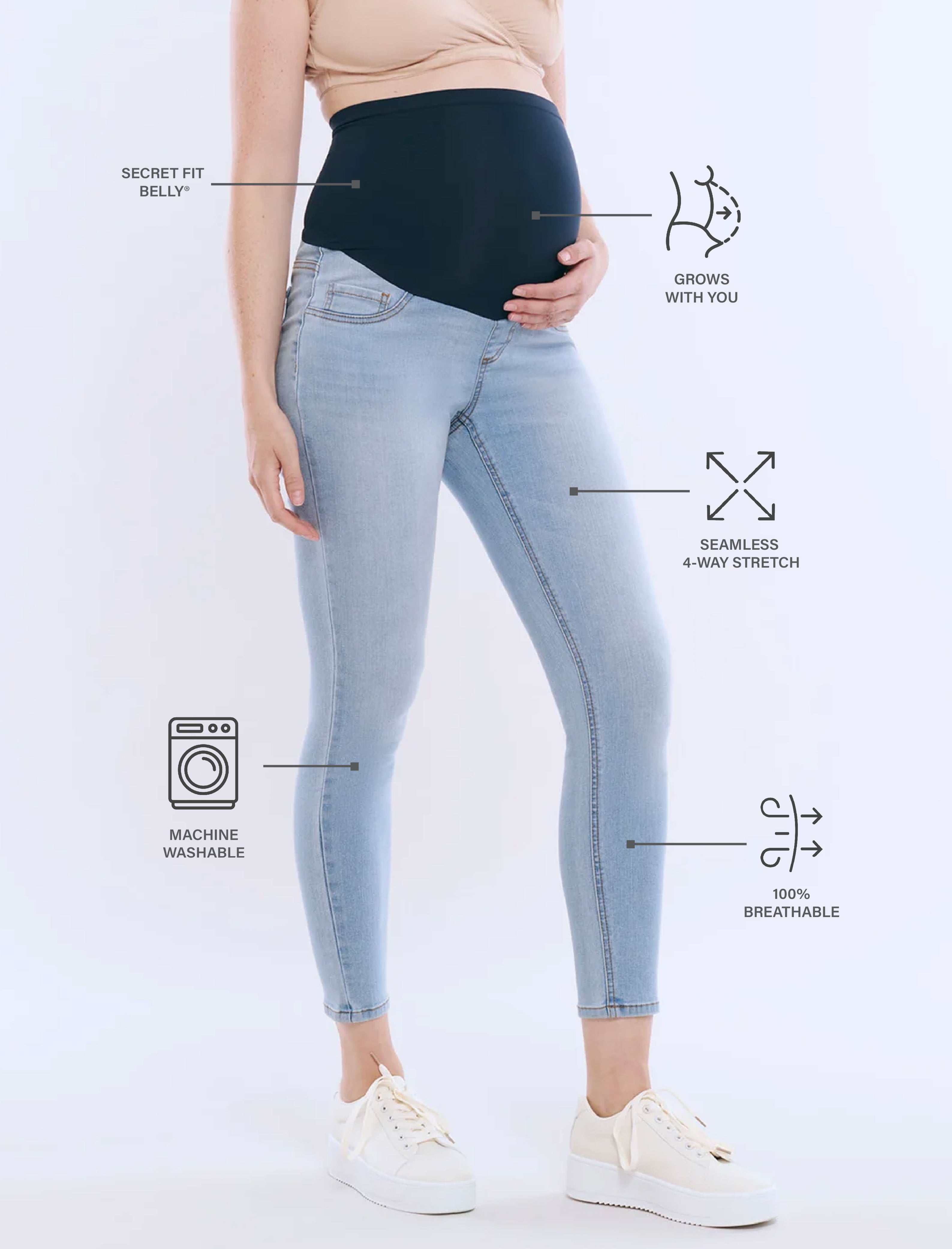 SECRET FIT BELLY®

GROWS WITH YOU

SEAMLESS 4-WAY STRETCH

MACHINE WASHABLE

100% BREATHABLE