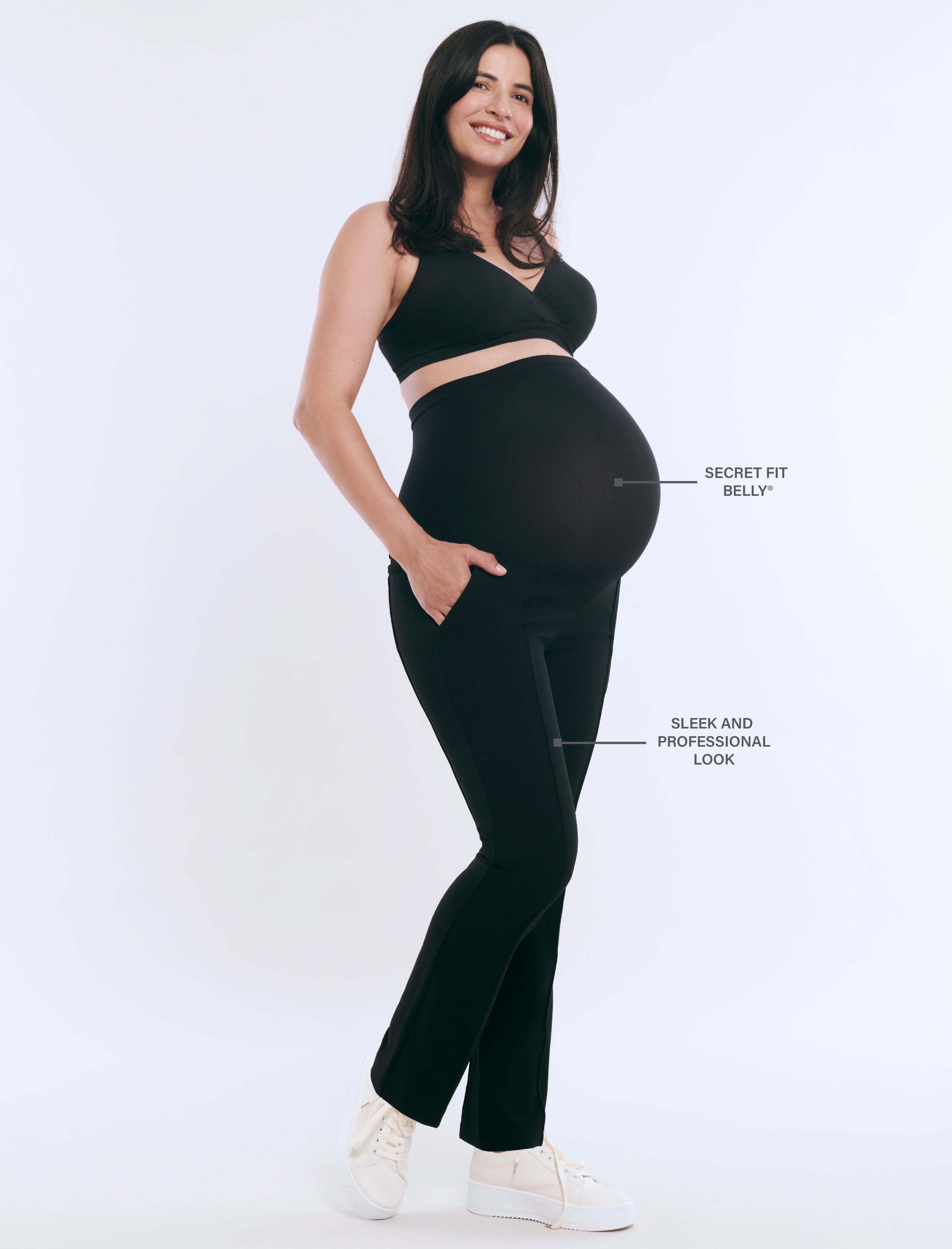 SECRET FIT BELLY®

SLEEK AND PROFESSIONAL LOOK