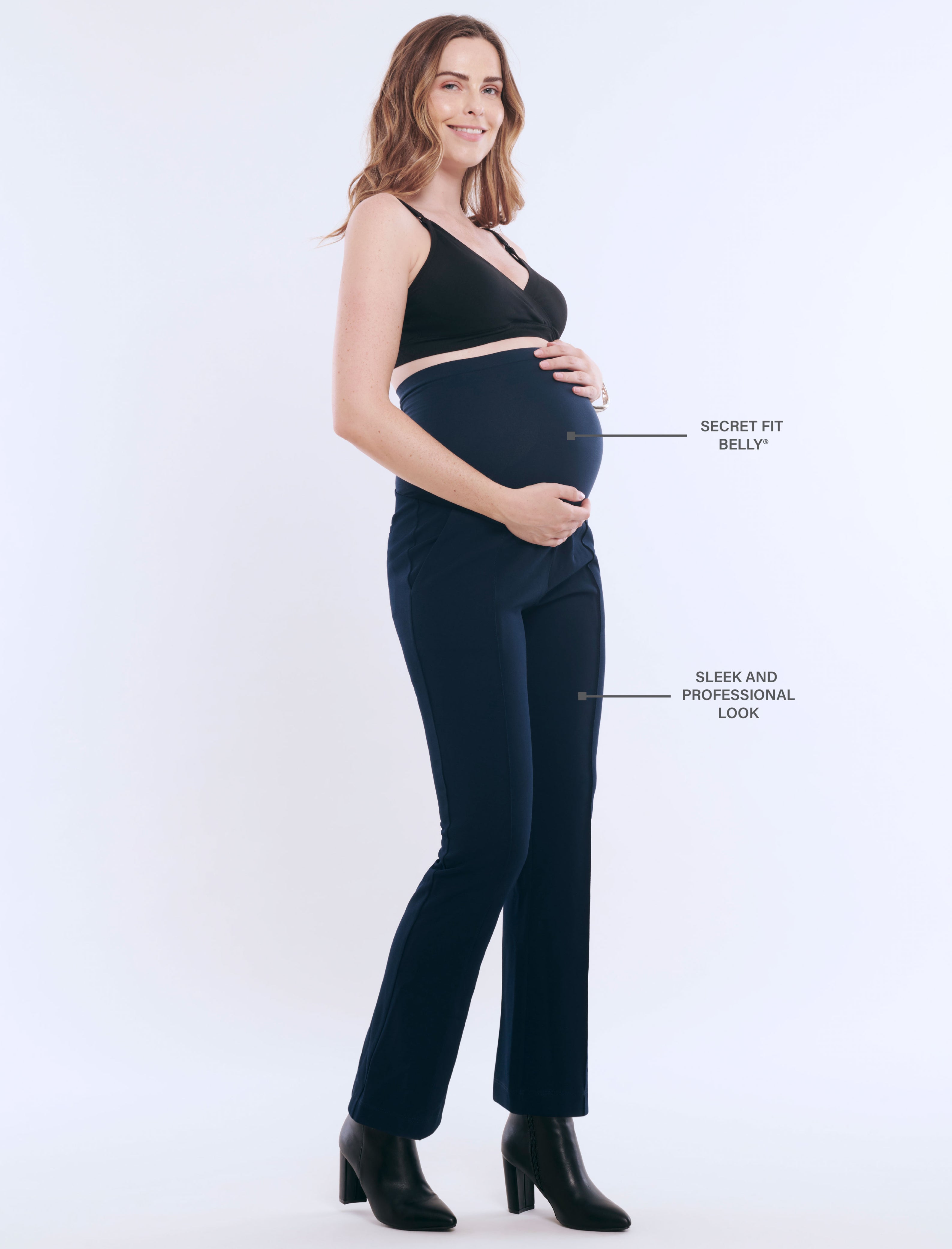 SECRET FIT BELLY®

SLEEK AND PROFESSIONAL LOOK