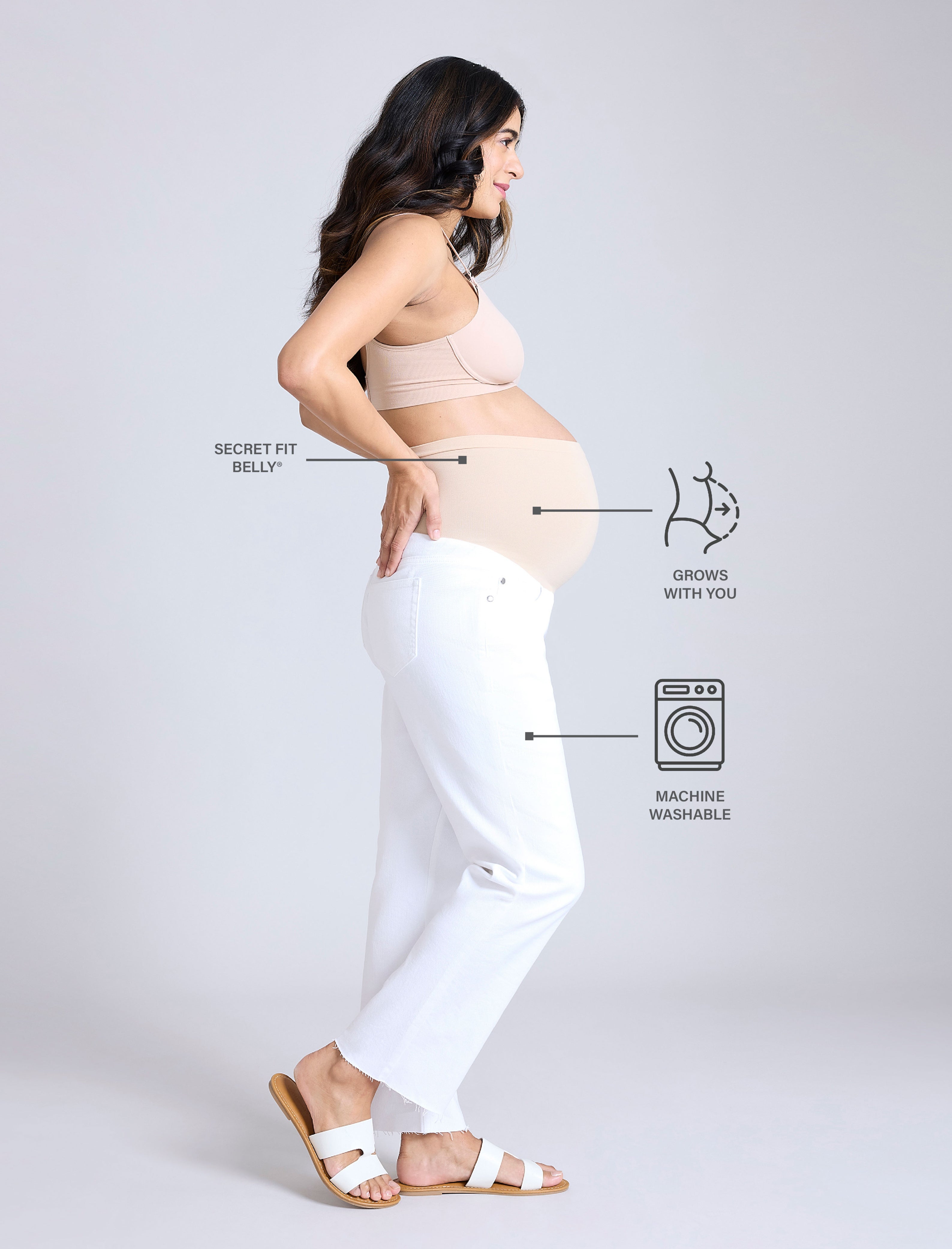 SECRET FIT BELLY®

GROWS WITH YOU

MACHINE WASHABLE