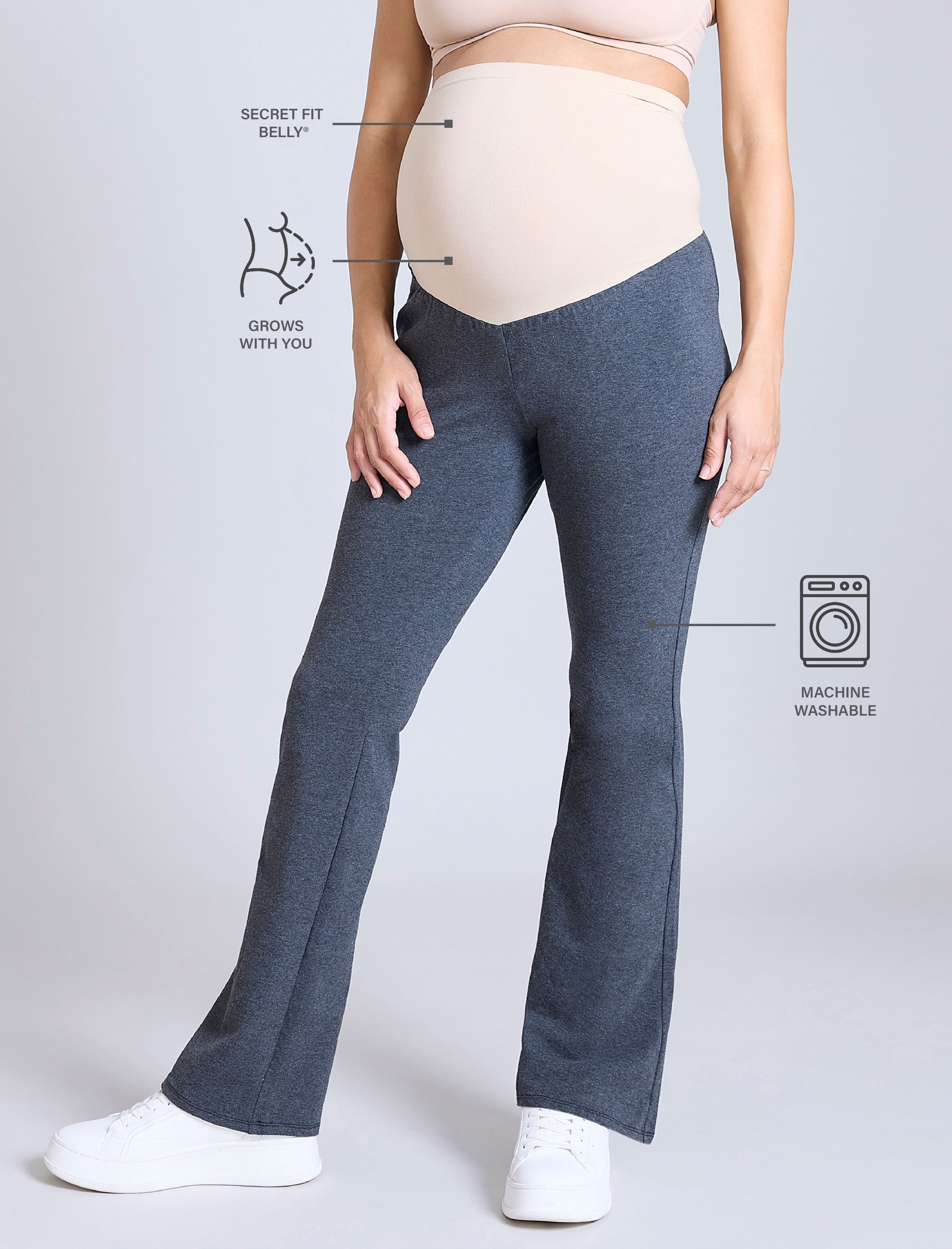 SECRET FIT BELLY®

GROWS WITH YOU

MACHINE WASHABLE