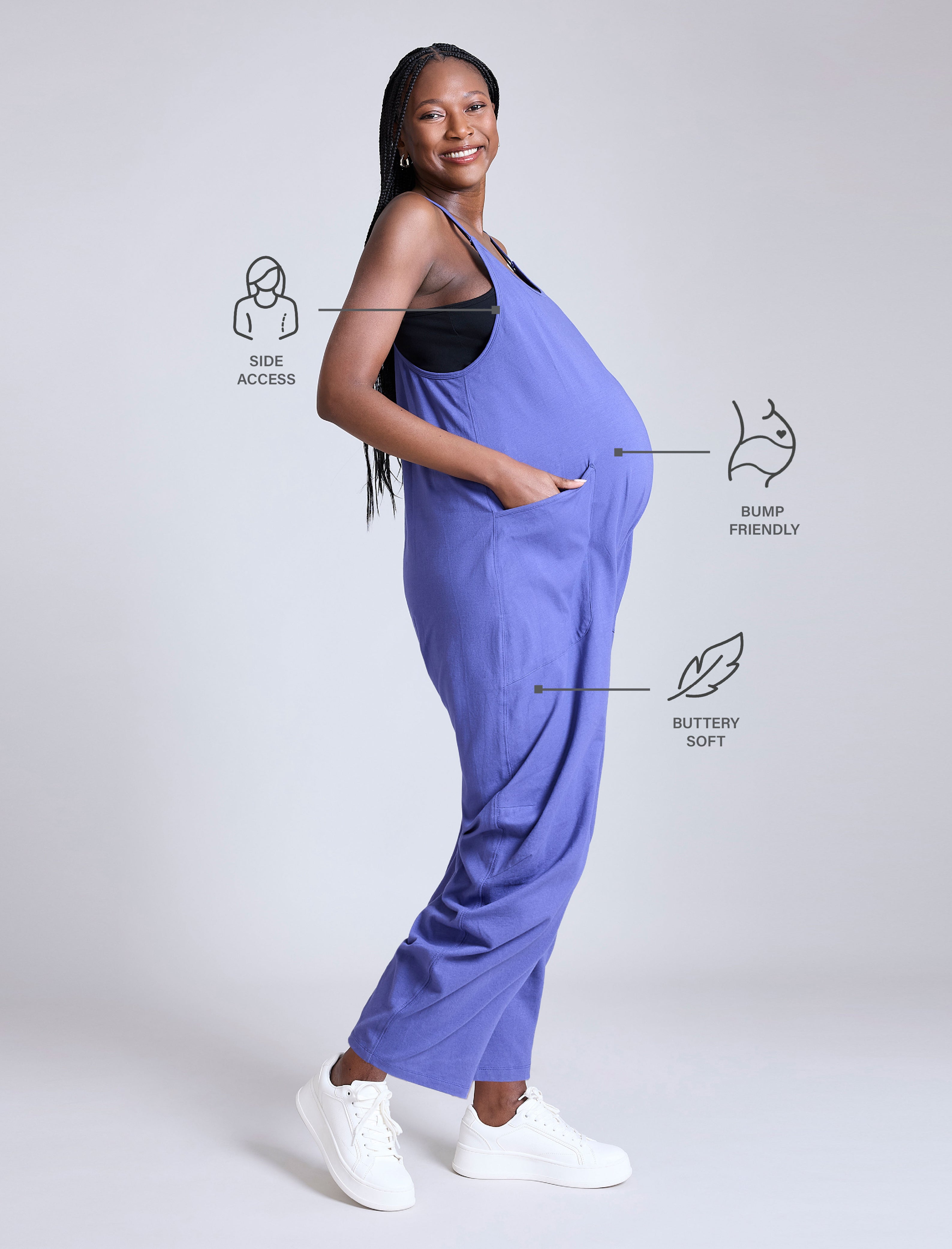 SIDE ACCESS

BUMP FRIENDLY

BUTTERY SOFT