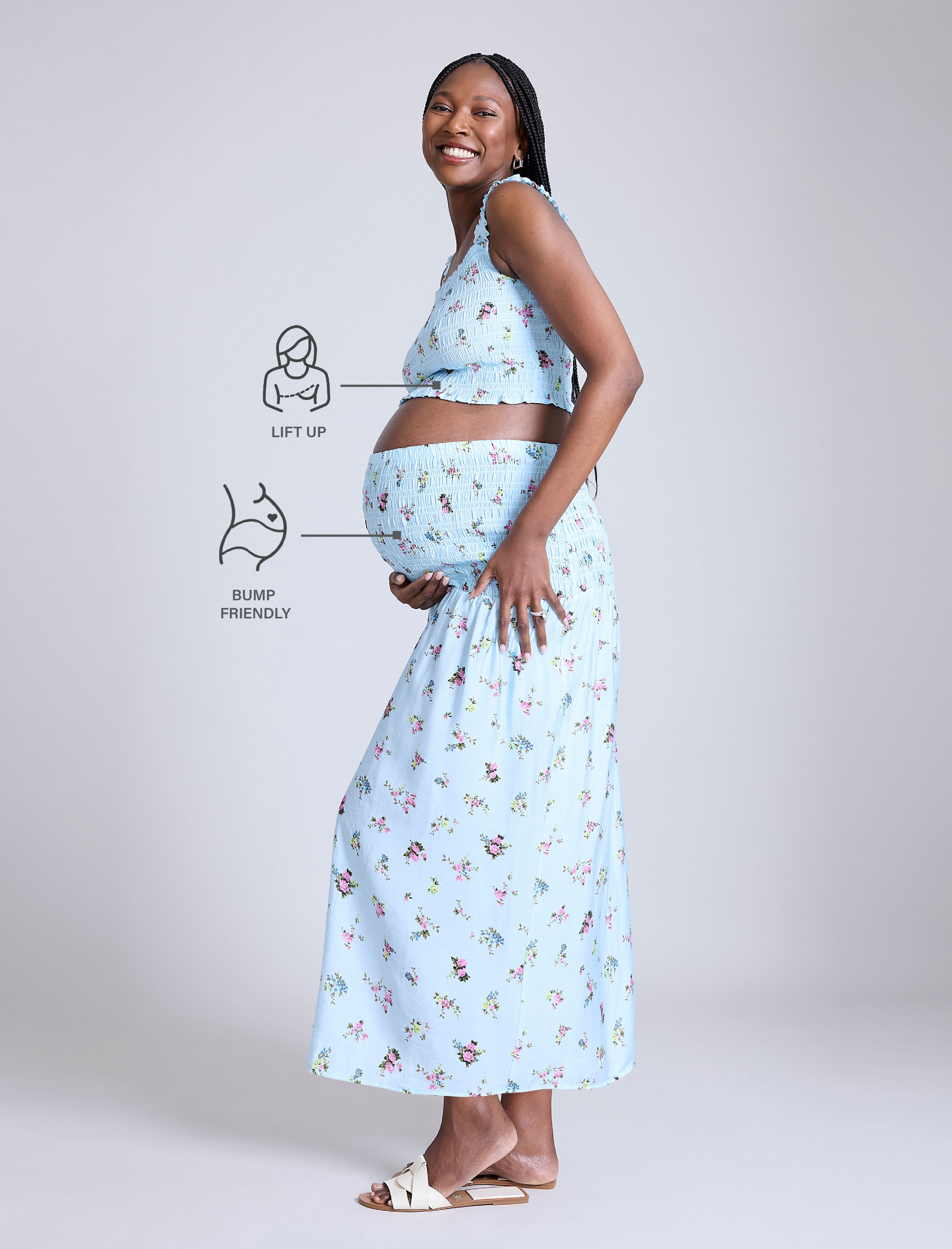 LIFT UP

BUMP FRIENDLY