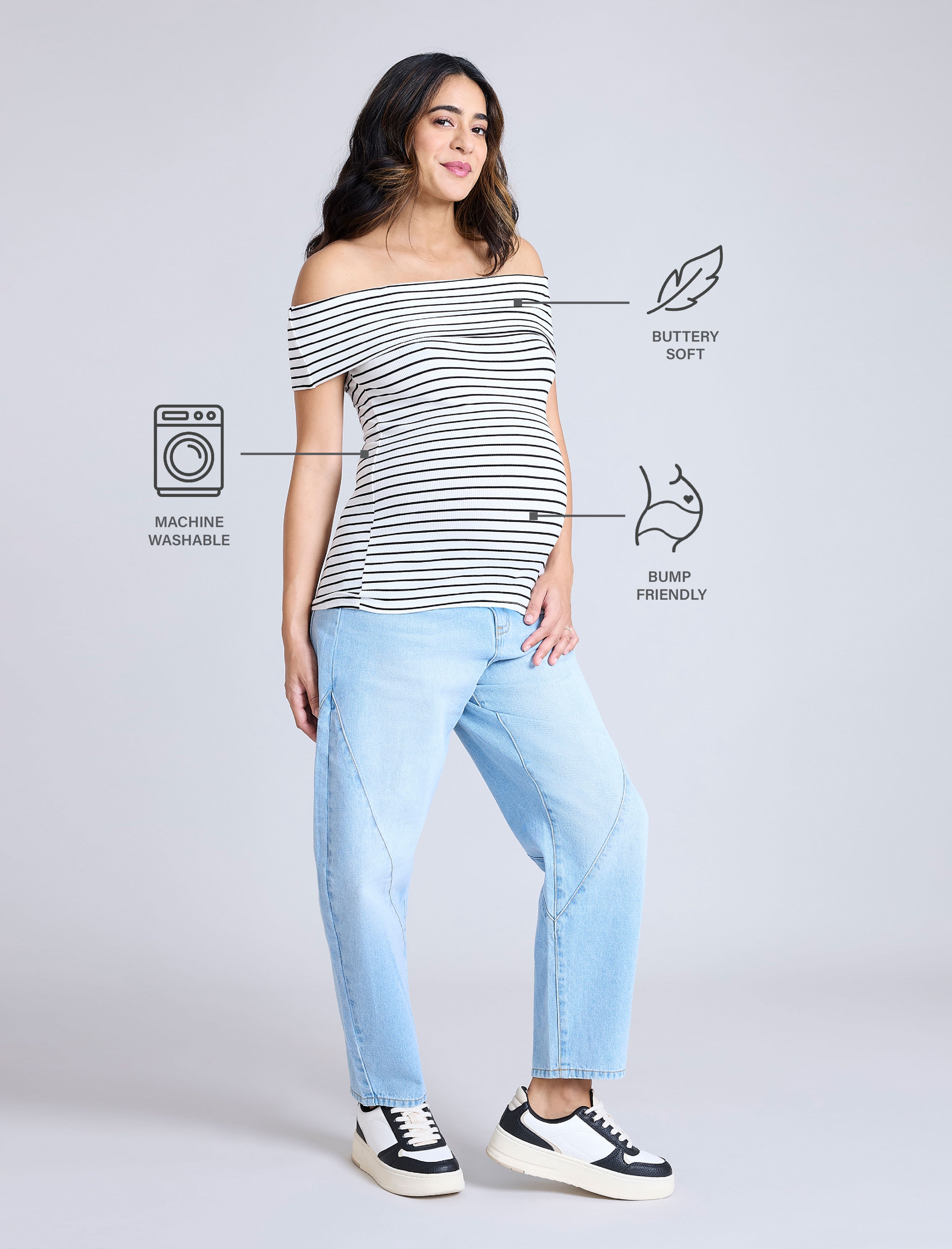 BUTTERY SOFT

MACHINE WASHABLE

BUMP FRIENDLY