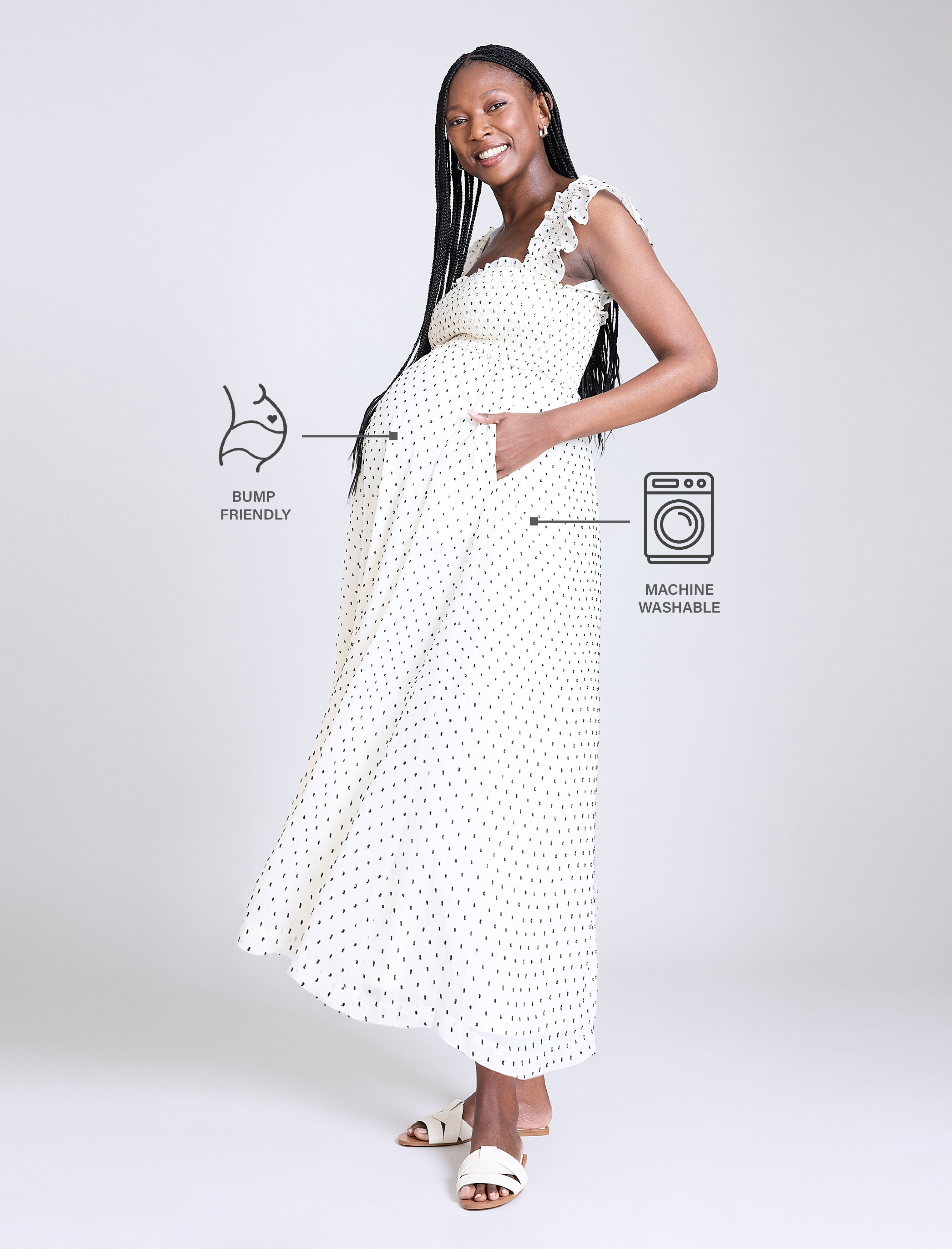 BUMP
FRIENDLY

MACHINE
WASHABLE