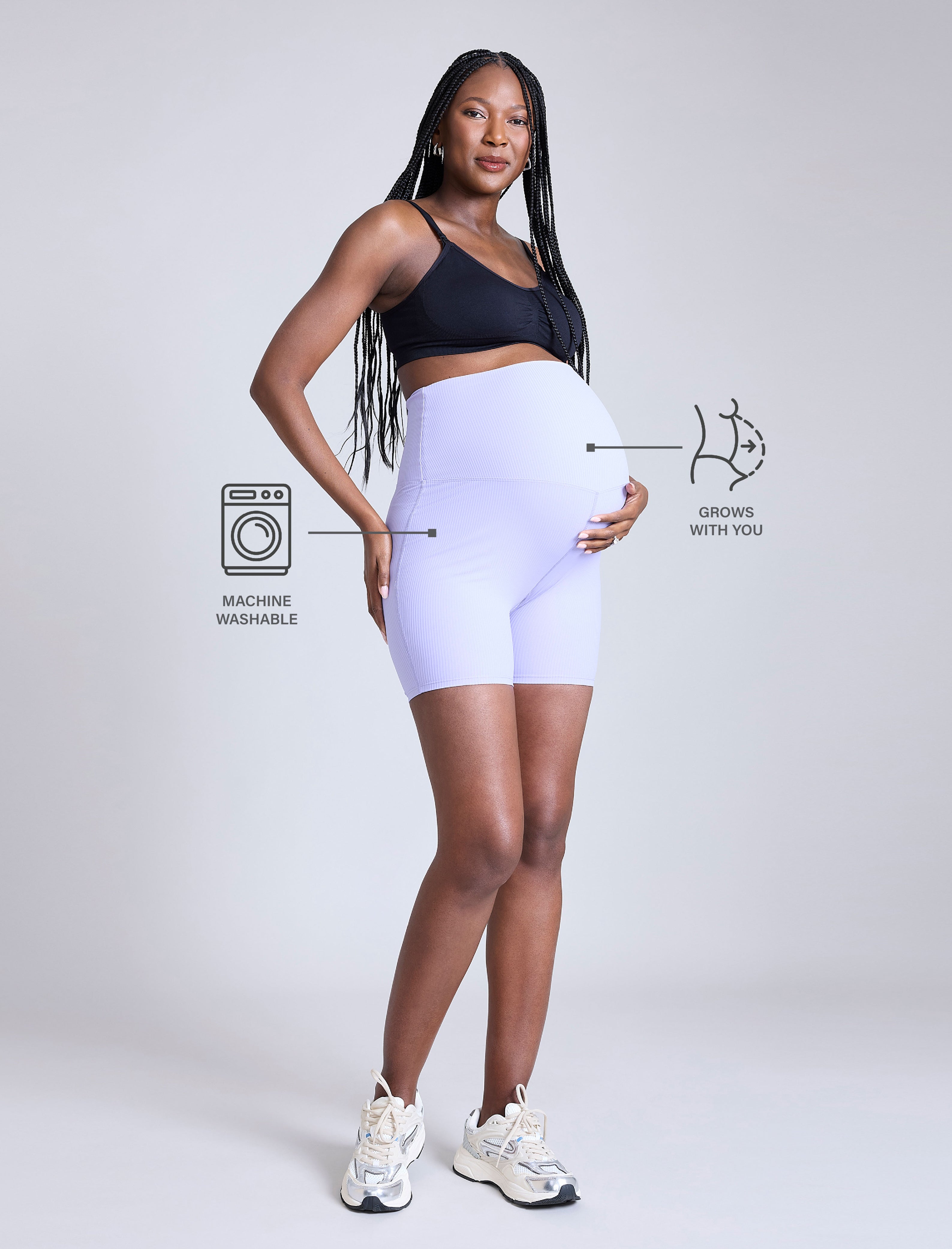 GROWS WITH YOU

MACHINE WASHABLE