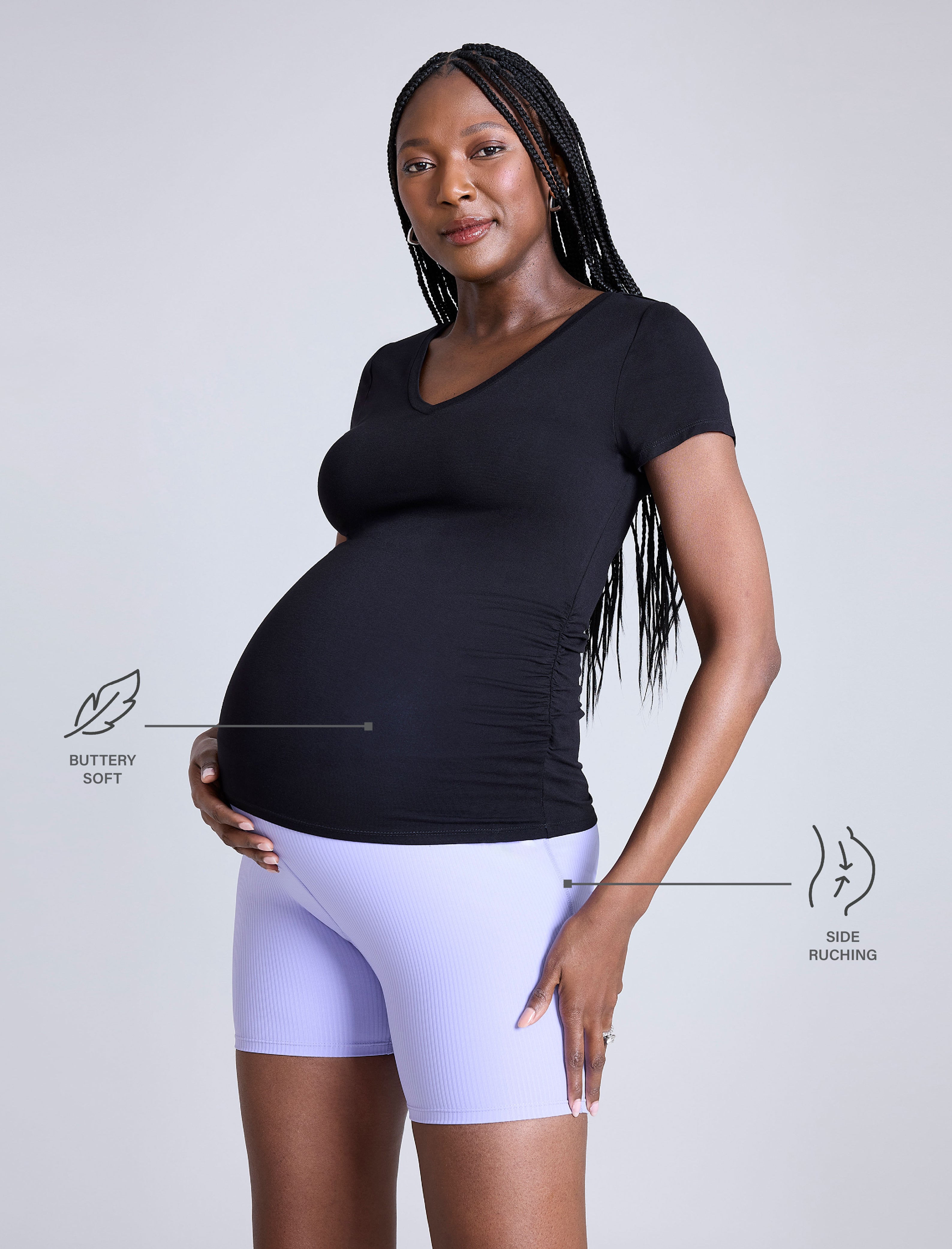 BUTTERY SOFT

SIDE RUCHING