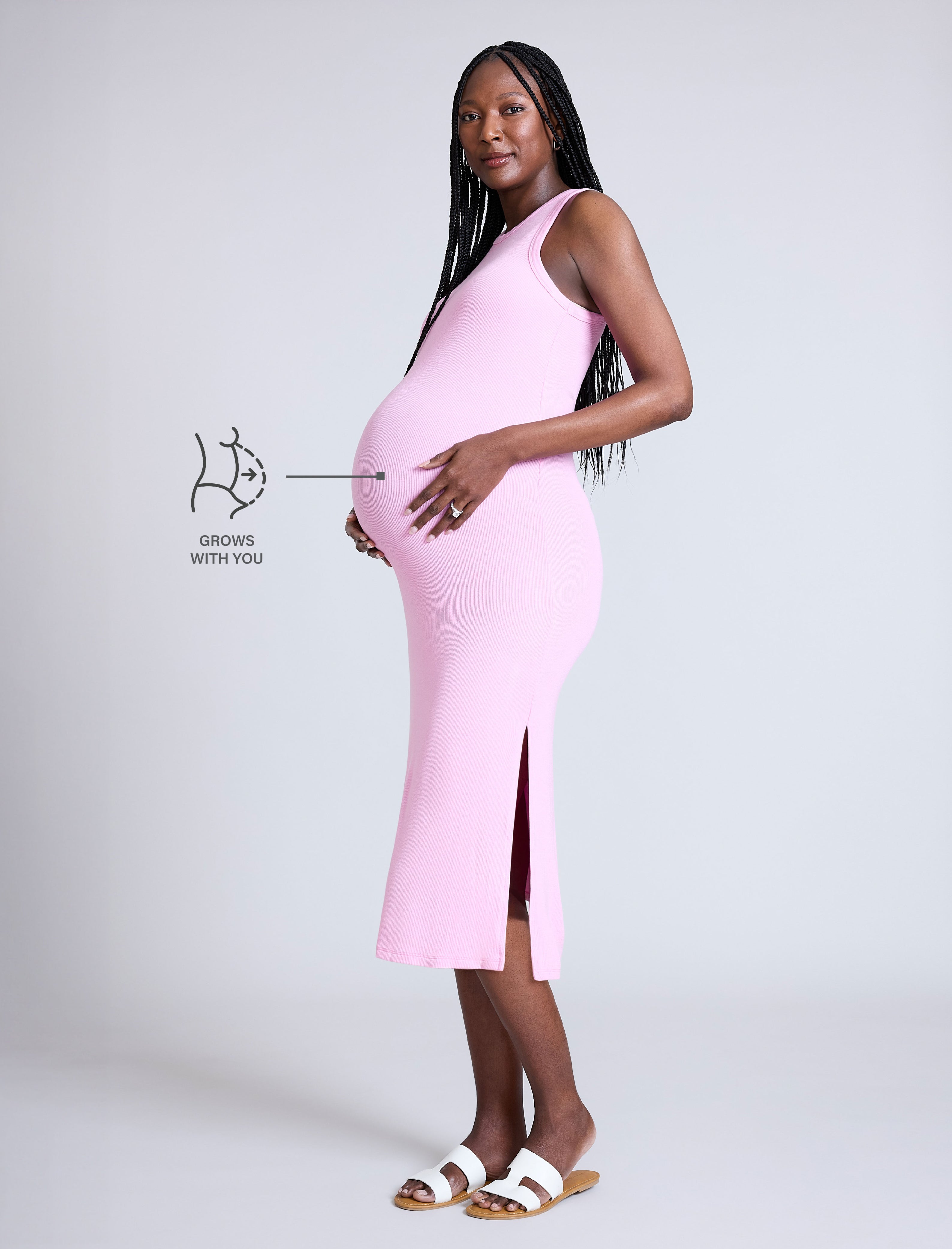 GROWS
WITH YOU