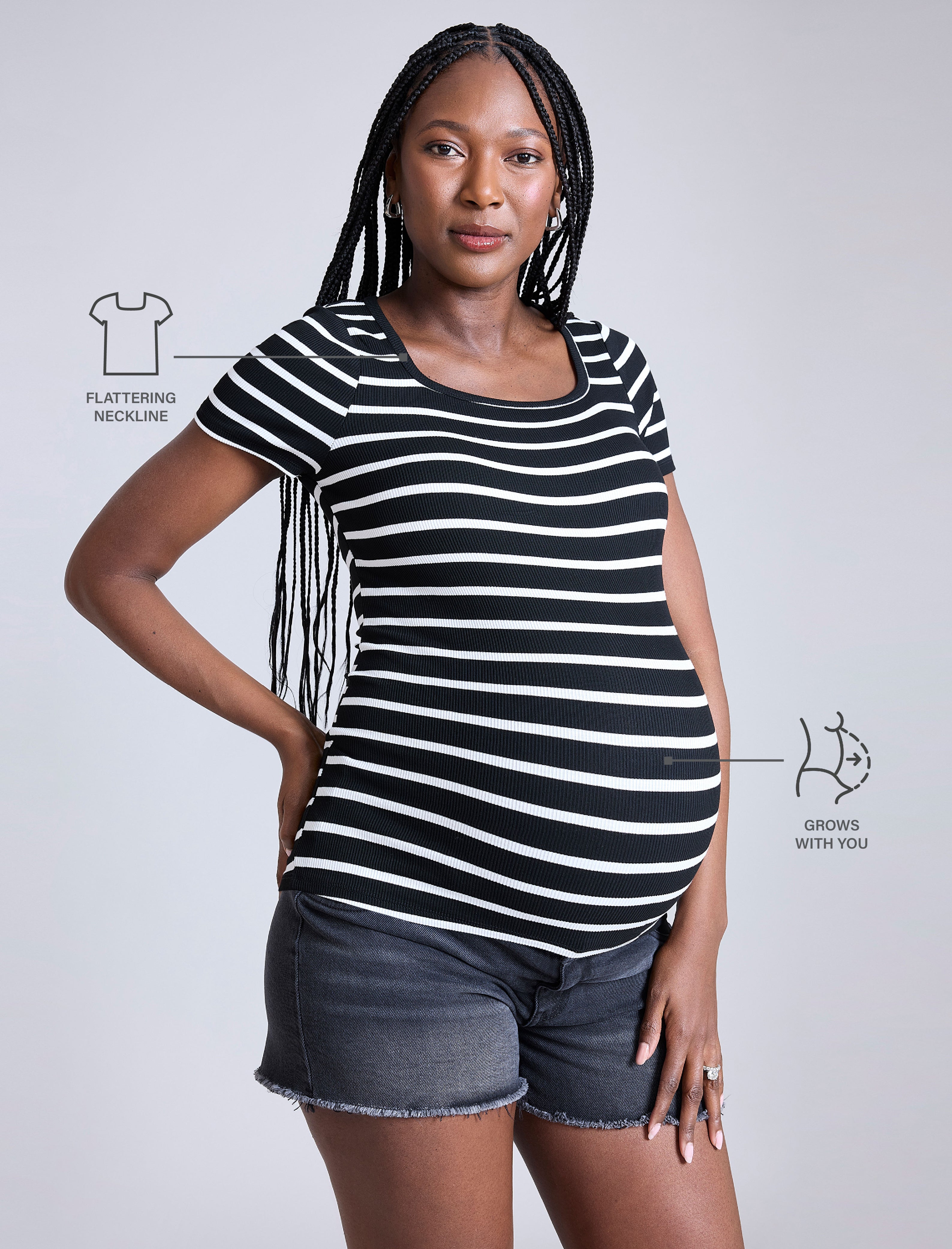 FLATTERING NECKLINE

GROWS WITH YOU