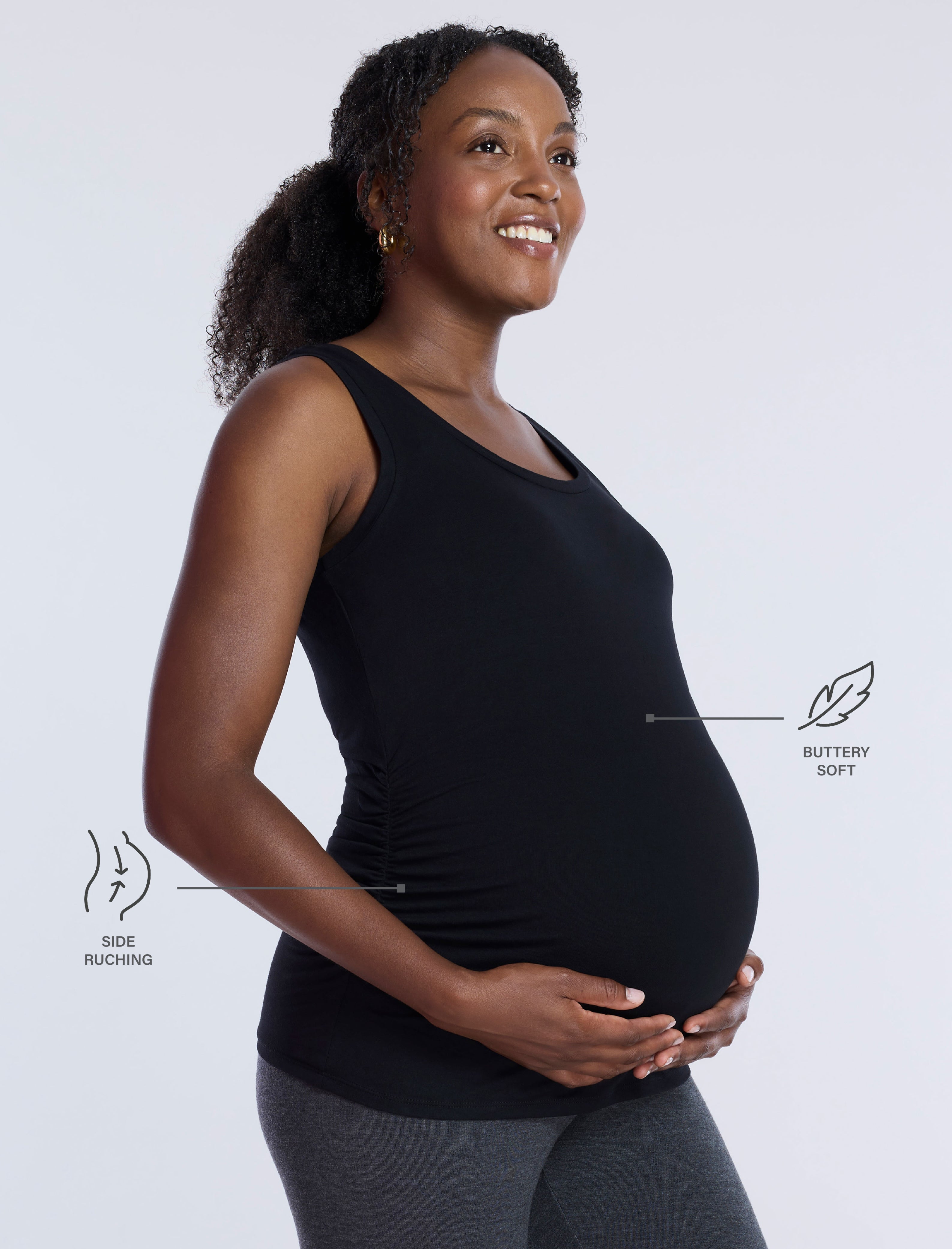 BUTTERY SOFT

SIDE RUCHING