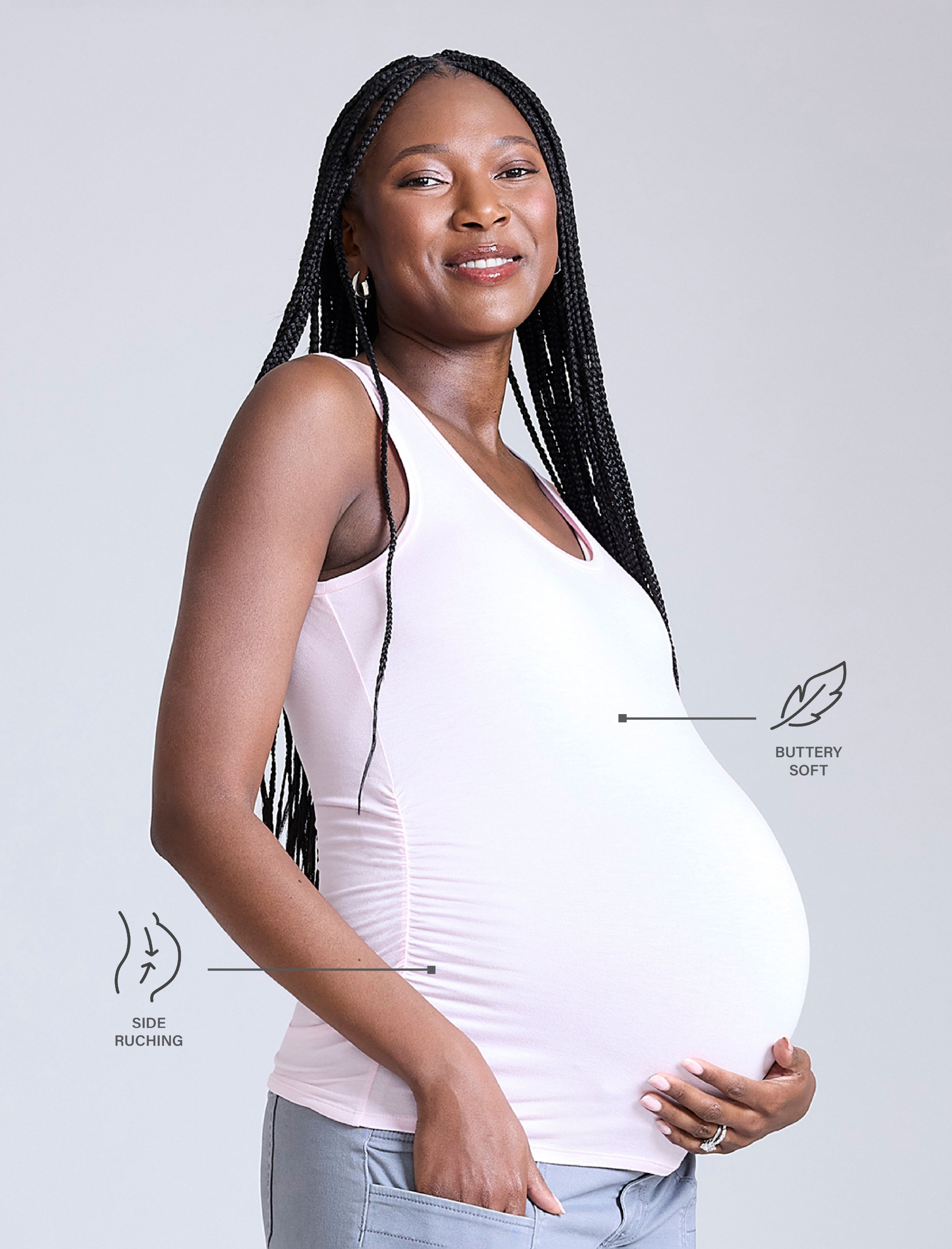 BUTTERY SOFT

SIDE RUCHING