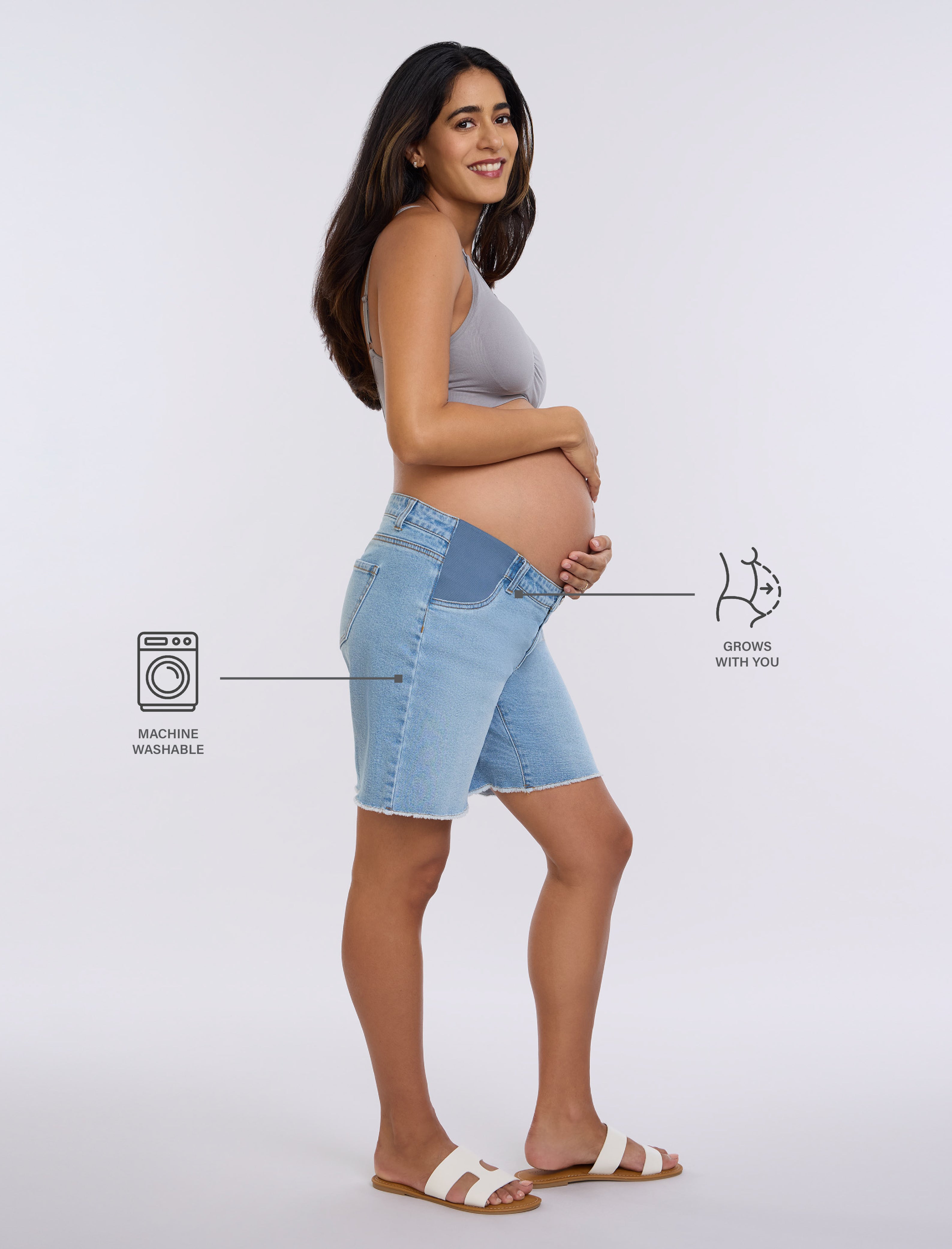 GROWS WITH YOU

MACHINE WASHABLE