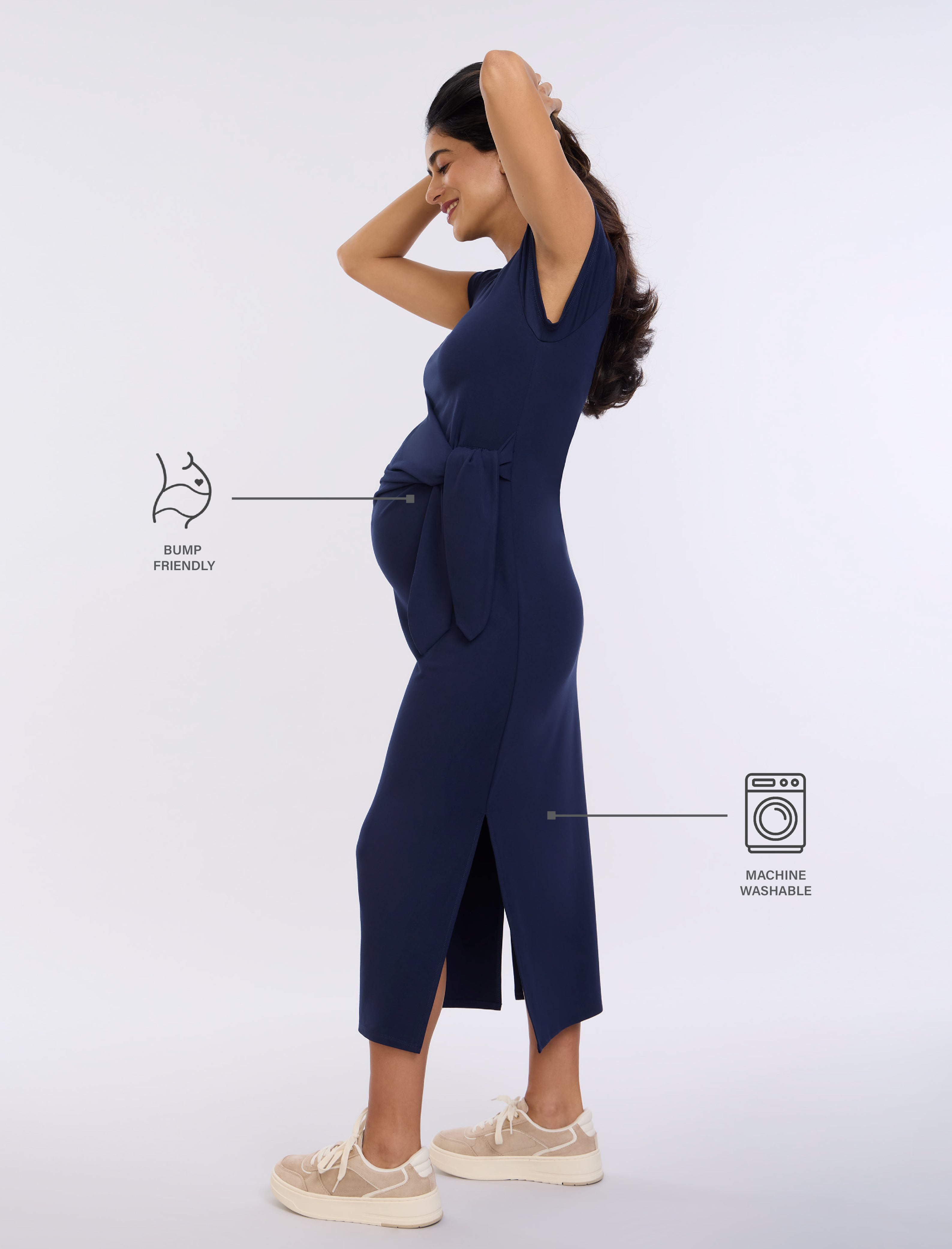 BUMP FRIENDLY

MACHINE WASHABLE