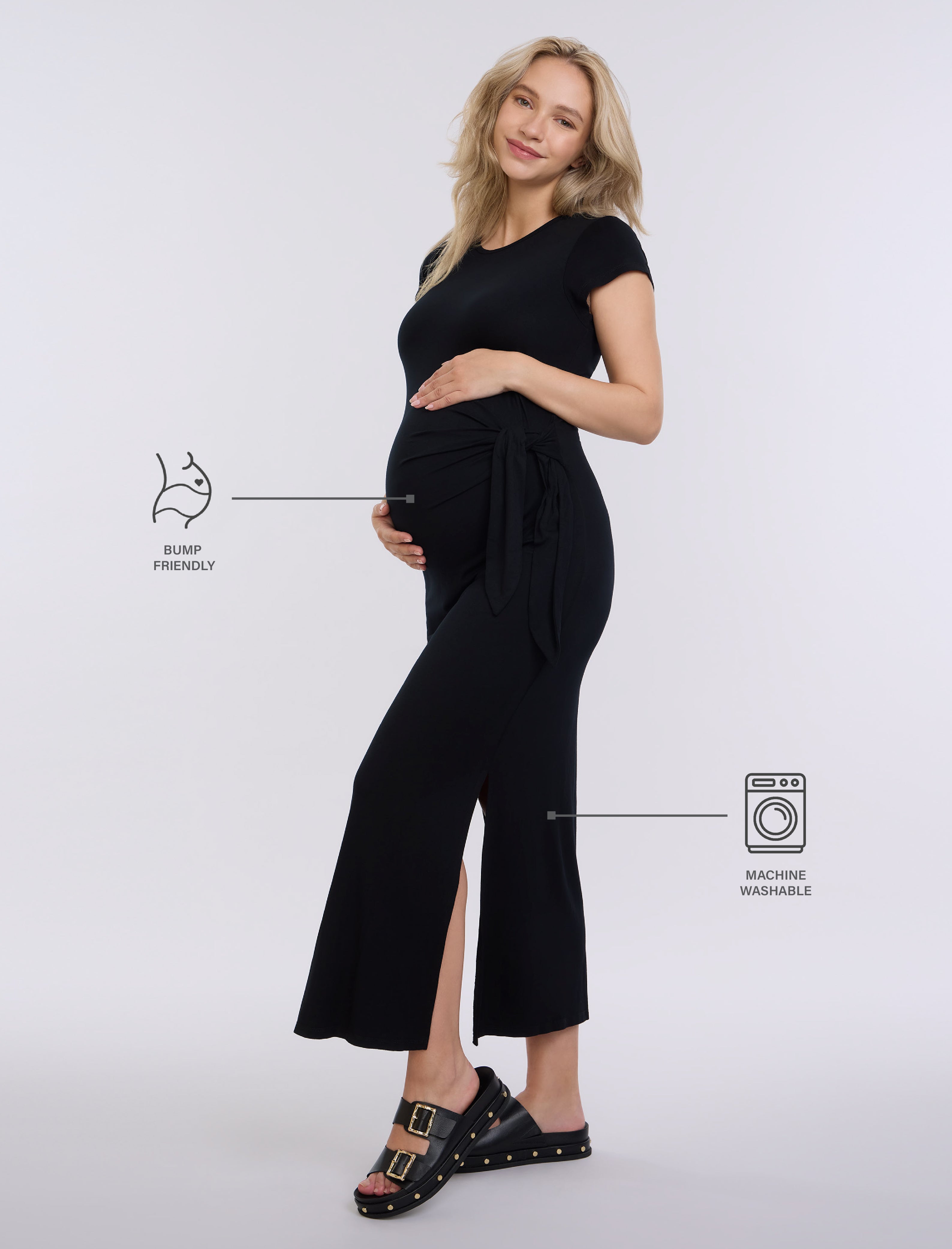 BUMP
FRIENDLY

MACHINE
WASHABLE