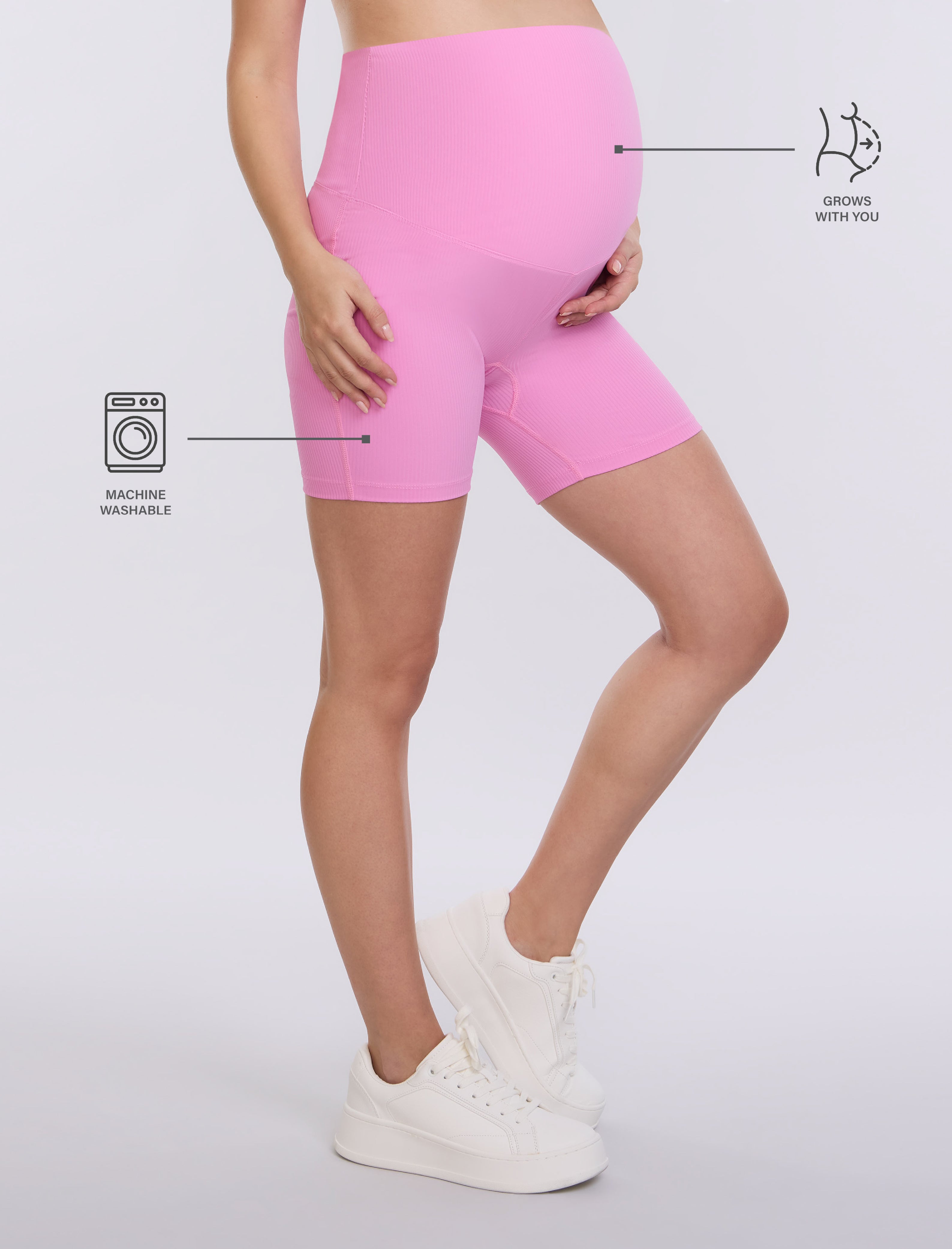 GROWS
WITH YOU

MACHINE
WASHABLE